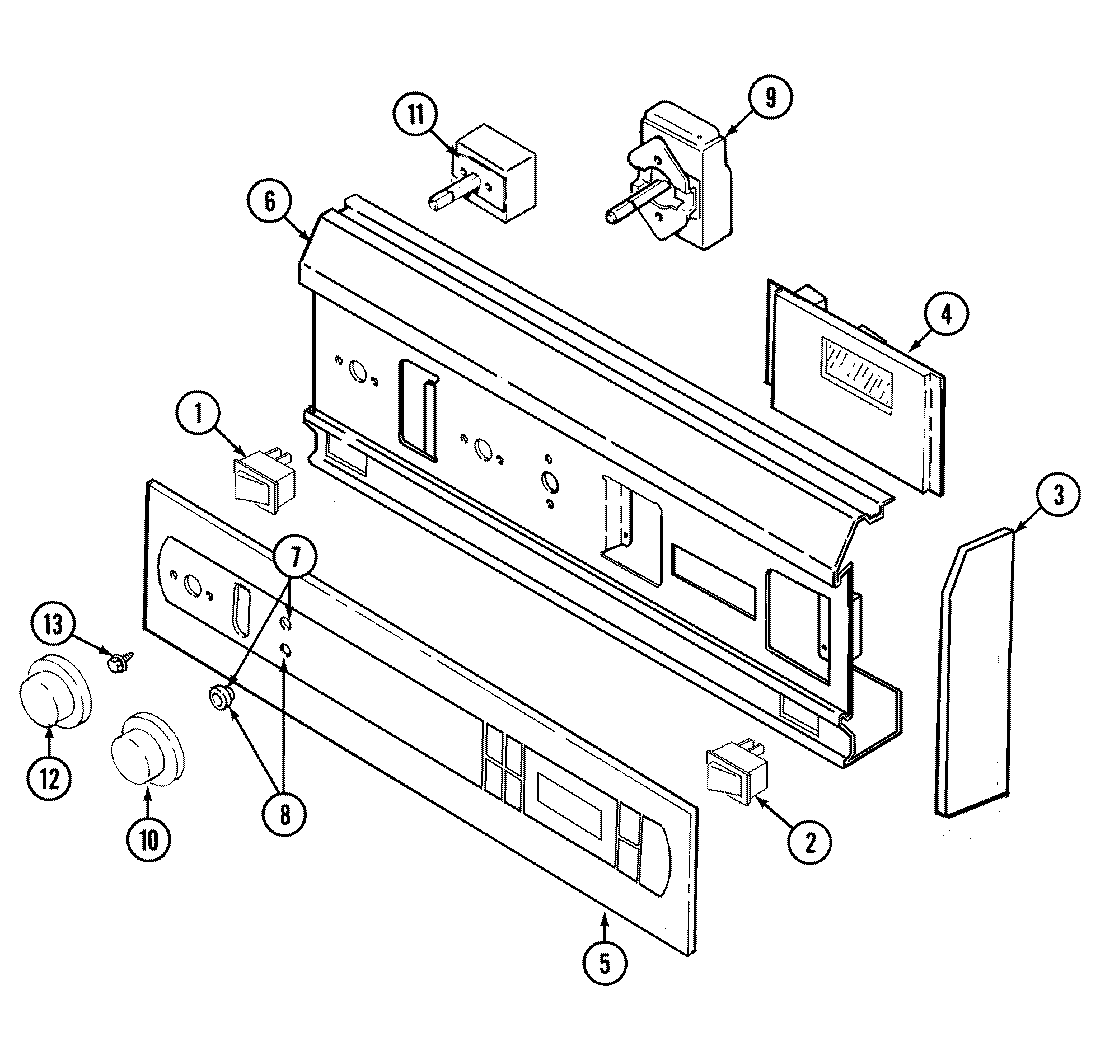 11
9
6
4
1
3
7
13
12
10
8
2
5