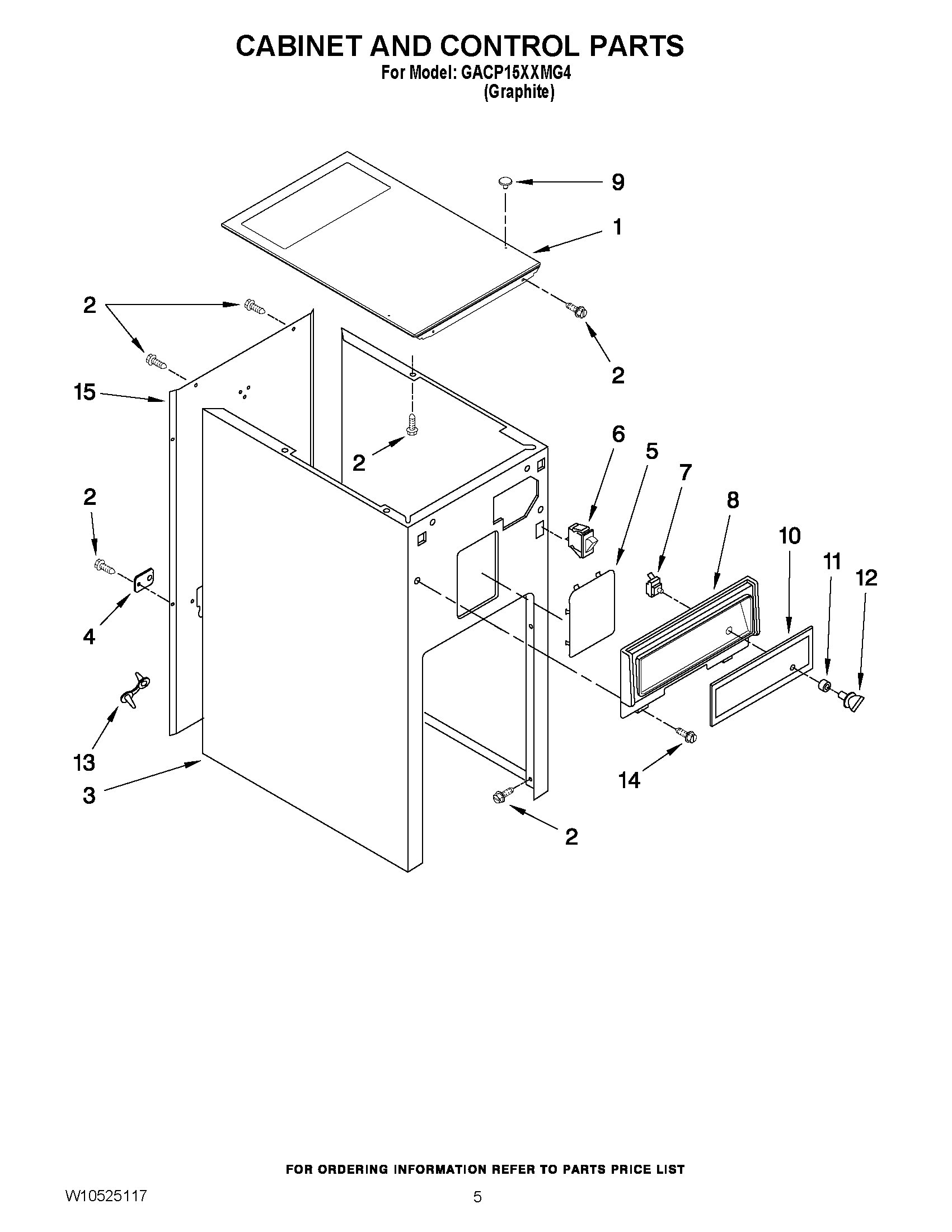 CABINET AND CONTROL PARTS
For Model: GACP15XXMG4
(Graphite)

9
1
2
2
15
2
6
5
7
8
2
10
11
12
4
13
3
14
2

FOR ORDERING INFORMATION REFER TO PARTS PRICE LIST

W10525117

5