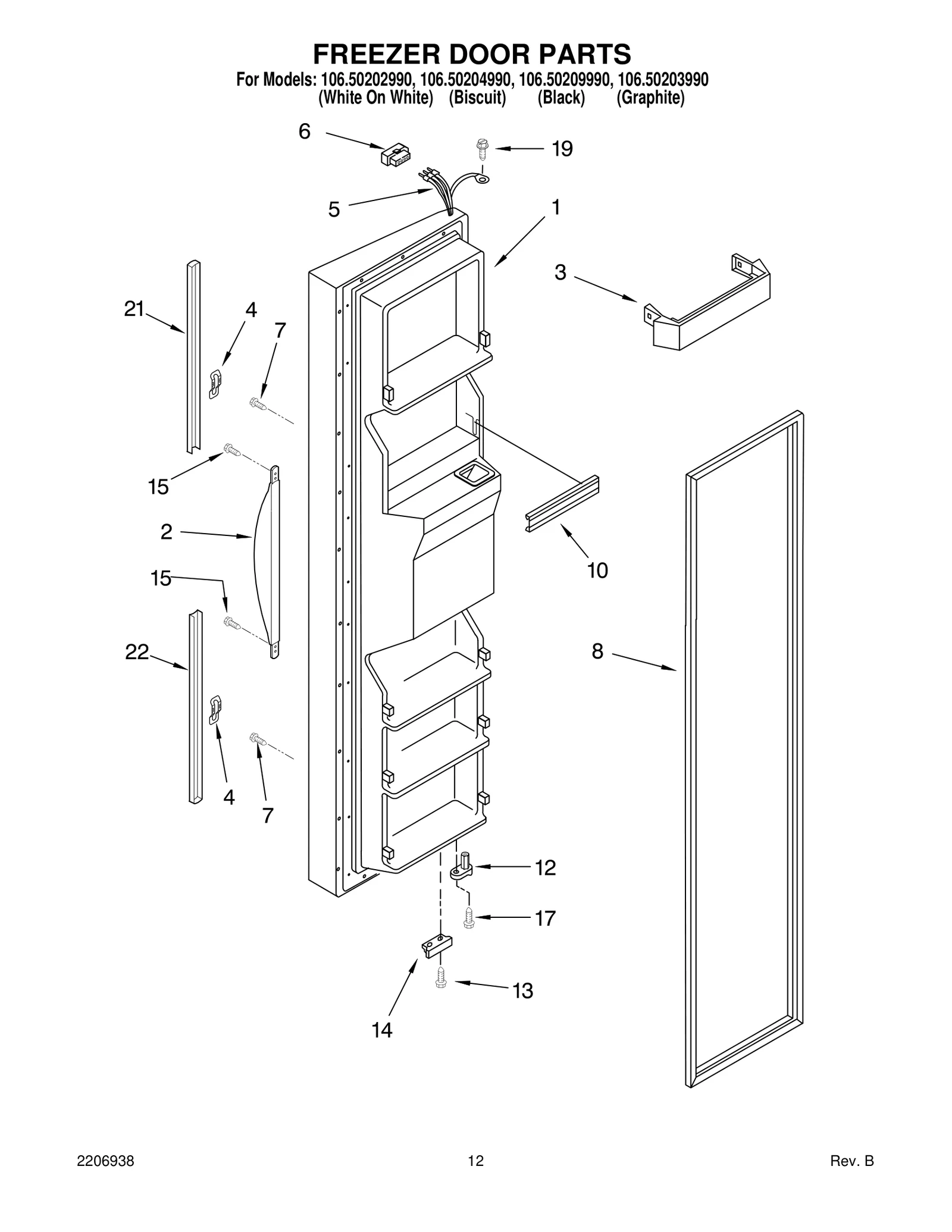 FREEZER DOOR PARTS

For Models: 106.50202990, 106.50204990, 106.50209990, 106.50203990
(White On White) (Biscuit) (Black) (Graphite)

6
19
5
1
3
21
4
7
15
2
10
15
22
8
4
7
12
17
13
14

2206938
12
Rev. B