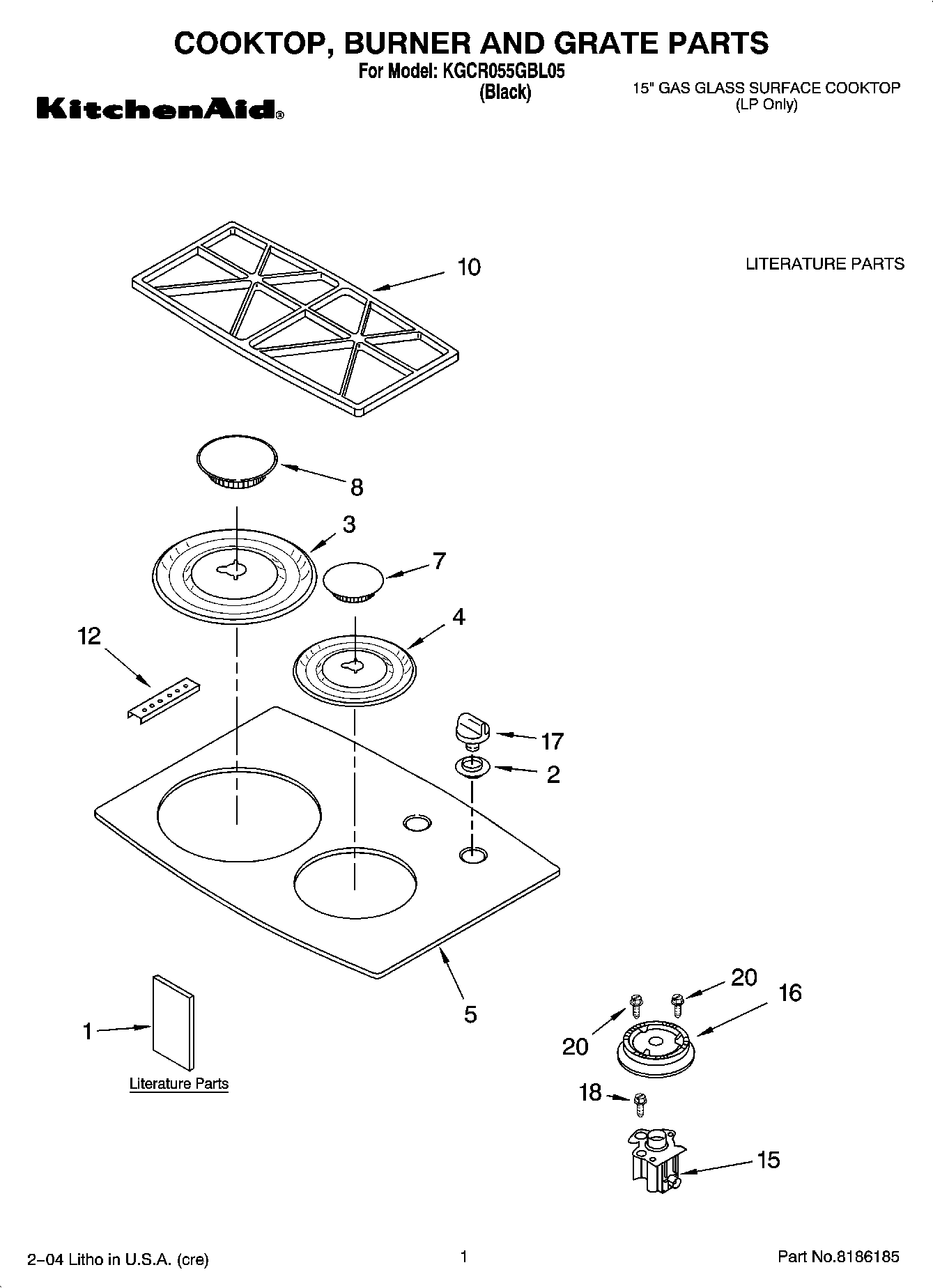 COOKTOP, BURNER AND GRATE PARTS
For Model: KGCR055GBL05
(Black)

KitchenAid®

15" GAS GLASS SURFACE COOKTOP
(LP Only)

LITERATURE PARTS

10

8

3

7

4

12

17

2

5

1

Literature Parts

20

16

20

18

15

2–04 Litho in U.S.A. (cre)

1

Part No.8186185