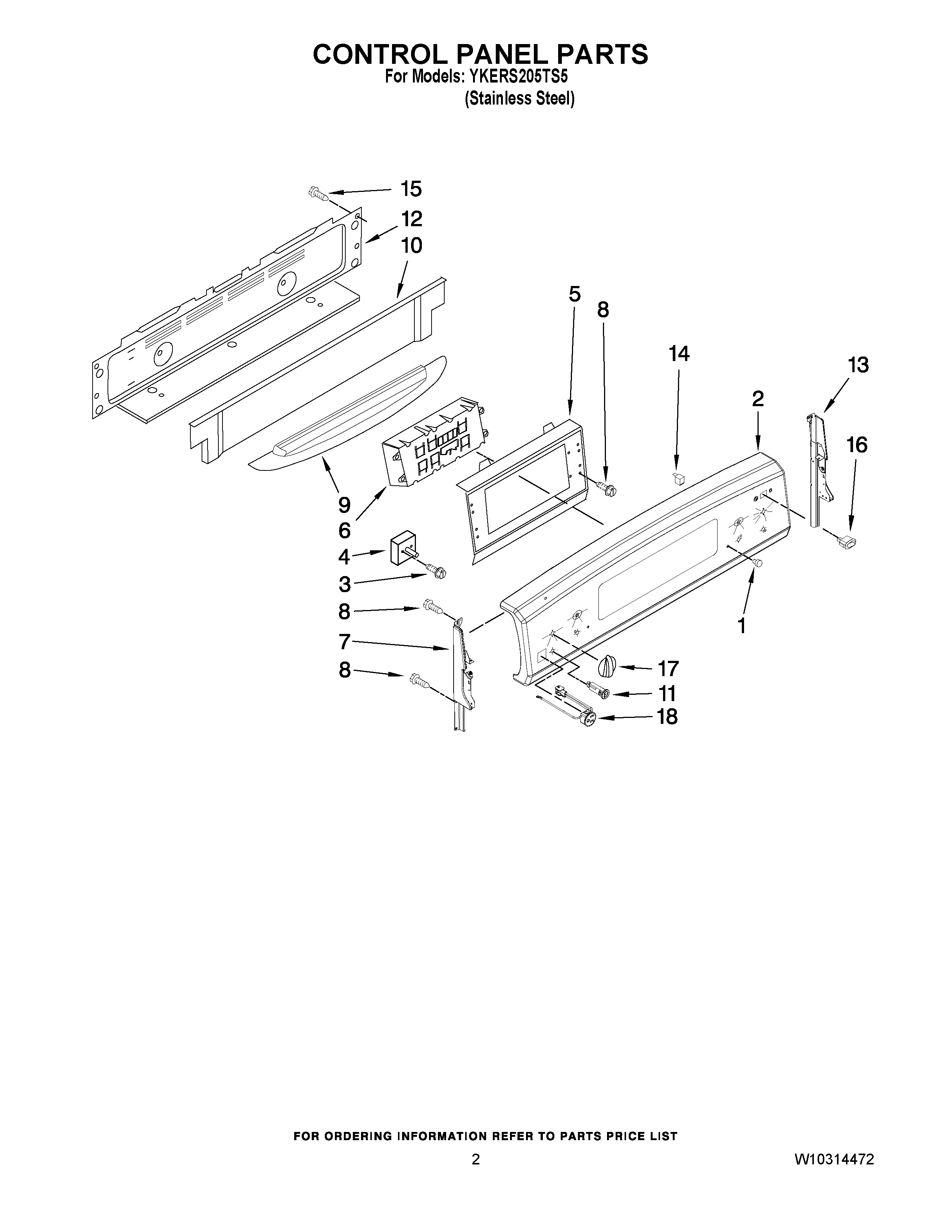 CONTROL PANEL PARTS
For Models: YKERS205TS5
(Stainless Steel)

15
12
10
5
8
14
13
2
16
9
6
4
3
8
7
8
1
17
11
18

FOR ORDERING INFORMATION REFER TO PARTS PRICE LIST

2

W10314472