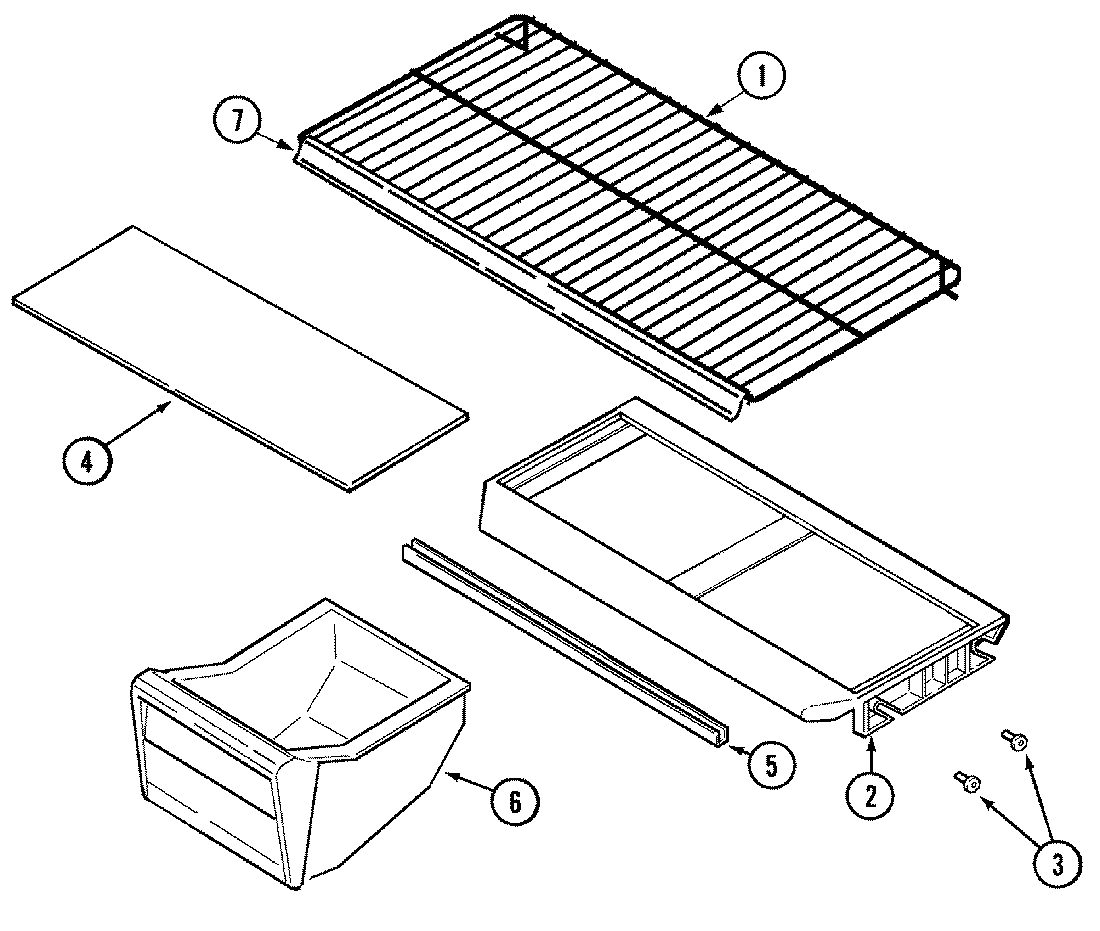 7
1
4
5
6
2
3