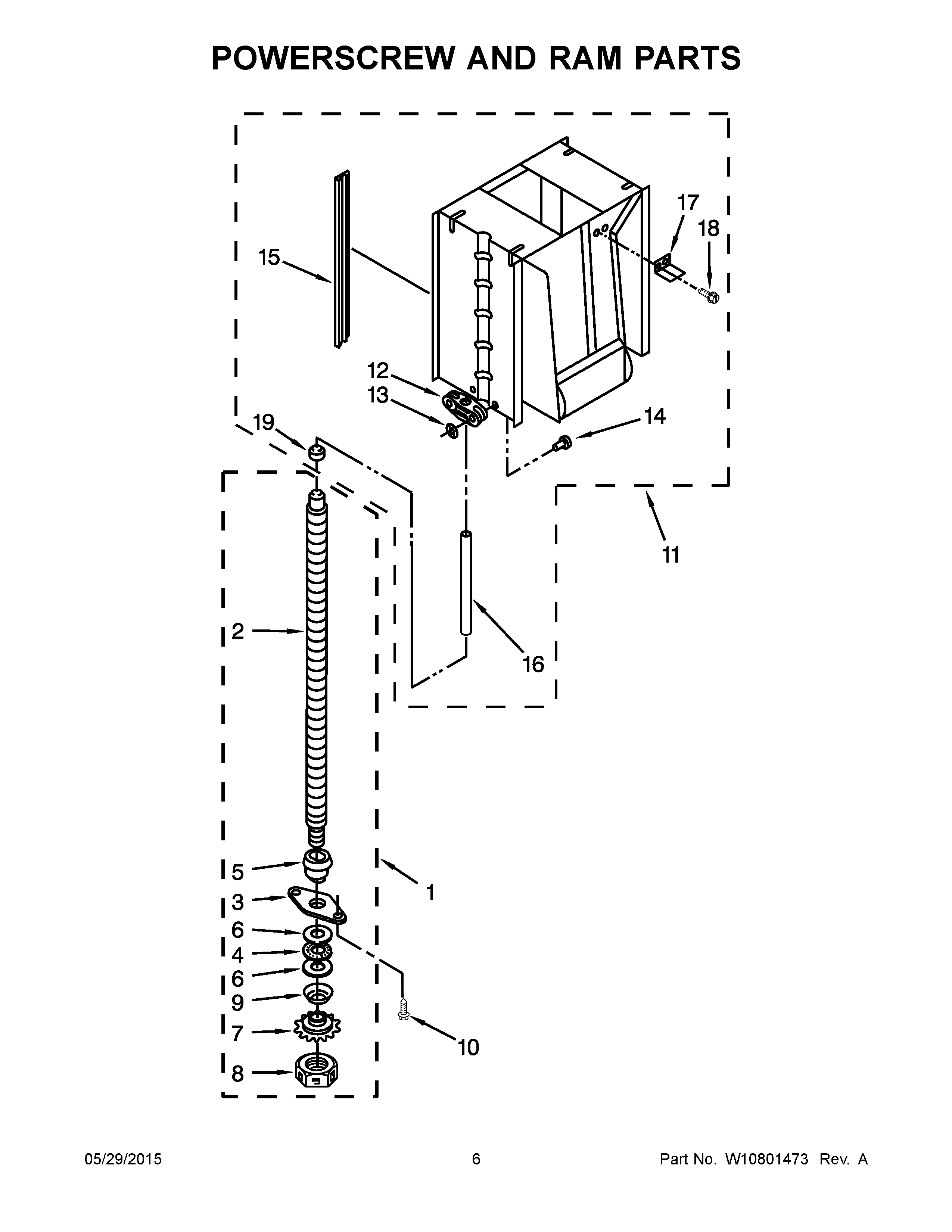 POWERSCREW AND RAM PARTS

17
18
15
12
13
14
19
11
2
16
5
1
3
6
4
6
9
7
10
8

05/29/2015
6
Part No. W10801473 Rev. A