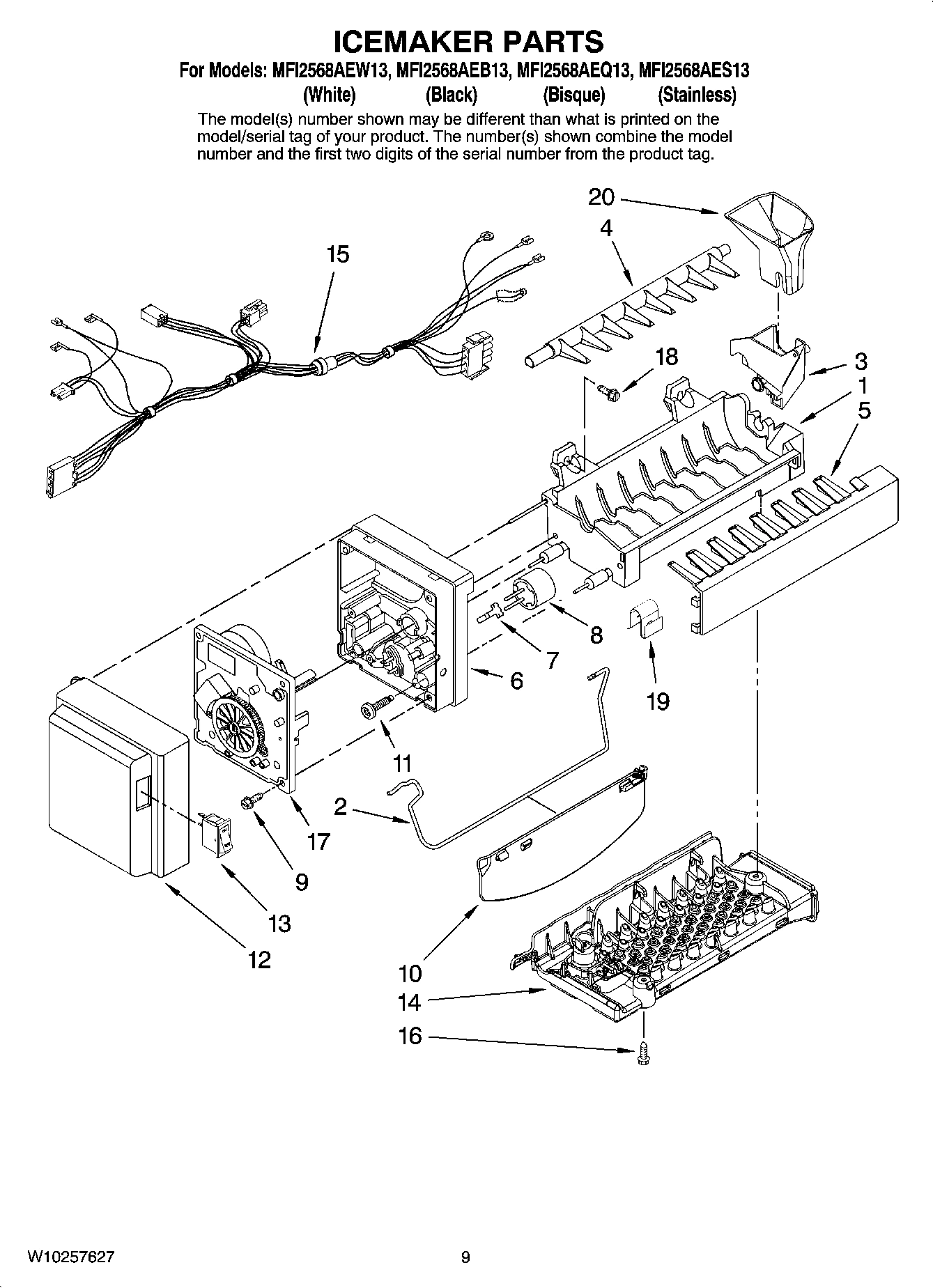 ICEMAKER PARTS

For Models: MFI2568AEW13, MFI2568AEB13, MFI2568AEQ13, MFI2568AES13
(White) (Black) (Bisque) (Stainless)

The model(s) number shown may be different than what is printed on the model/serial tag of your product. The number(s) shown combine the model number and the first two digits of the serial number from the product tag.

20
4
15
18
3
1
5
8
7
6
19
11
2
17
9
13
12
10
14
16

W10257627

9