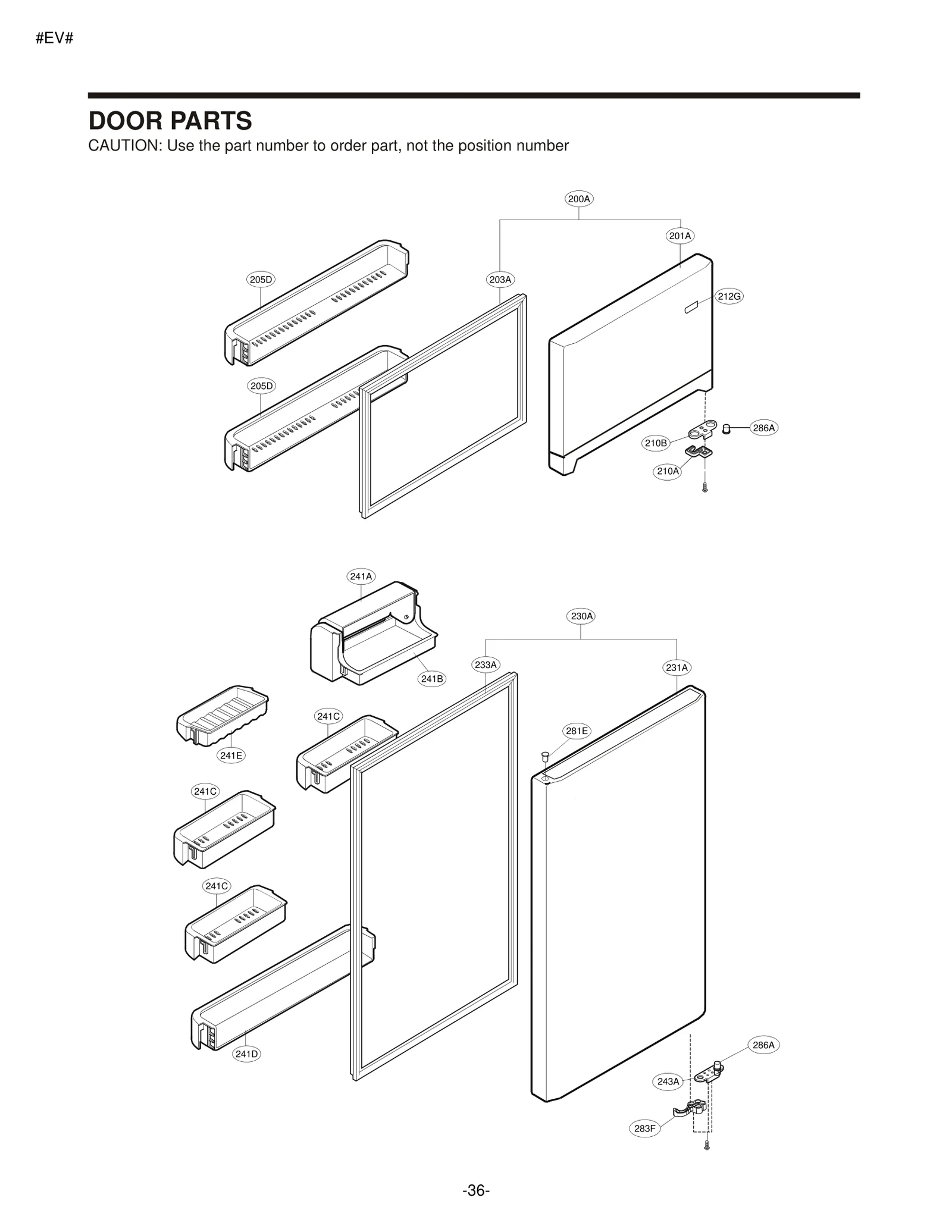 #EV#

DOOR PARTS
CAUTION: Use the part number to order part, not the position number

200A
201A
205D
203A
212G
205D
286A
210B
210A

241A
230A
233A
231A
241B
241C
281E
241E
241C
241C
241D
286A
243A
283F

-36-