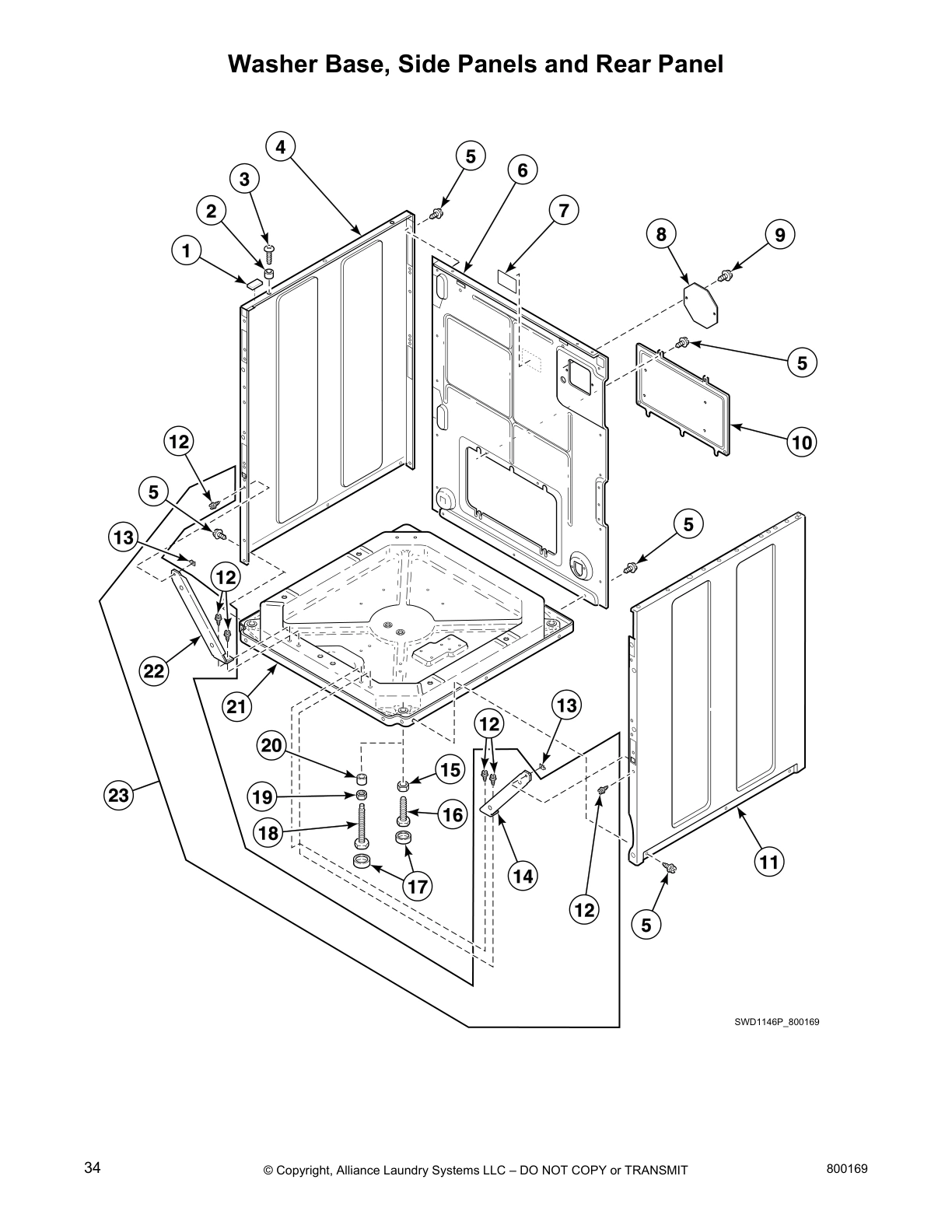 Washer Base, Side Panels and Rear Panel

4
5
6
3
7
2
8
9
1
5
10
12
5
5
13
12
22
21
13
12
20
15
23
19
16
18
17
14
11
12
5

SWD1146P_800169

34

© Copyright, Alliance Laundry Systems LLC – DO NOT COPY or TRANSMIT

800169