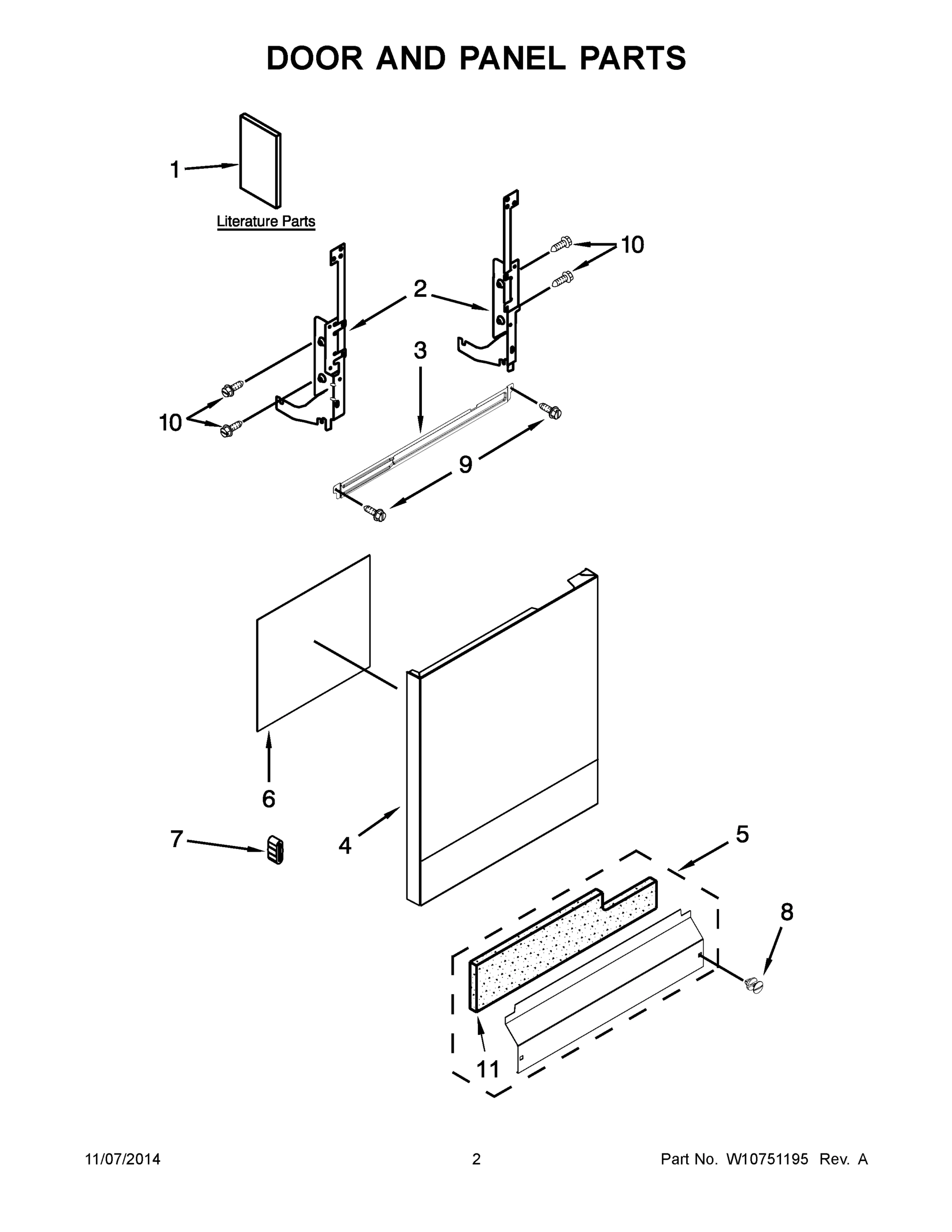 DOOR AND PANEL PARTS

1

Literature Parts

10

2

3

10

9

6

7

4

5

8

11

11/07/2014 2 Part No. W10751195 Rev. A