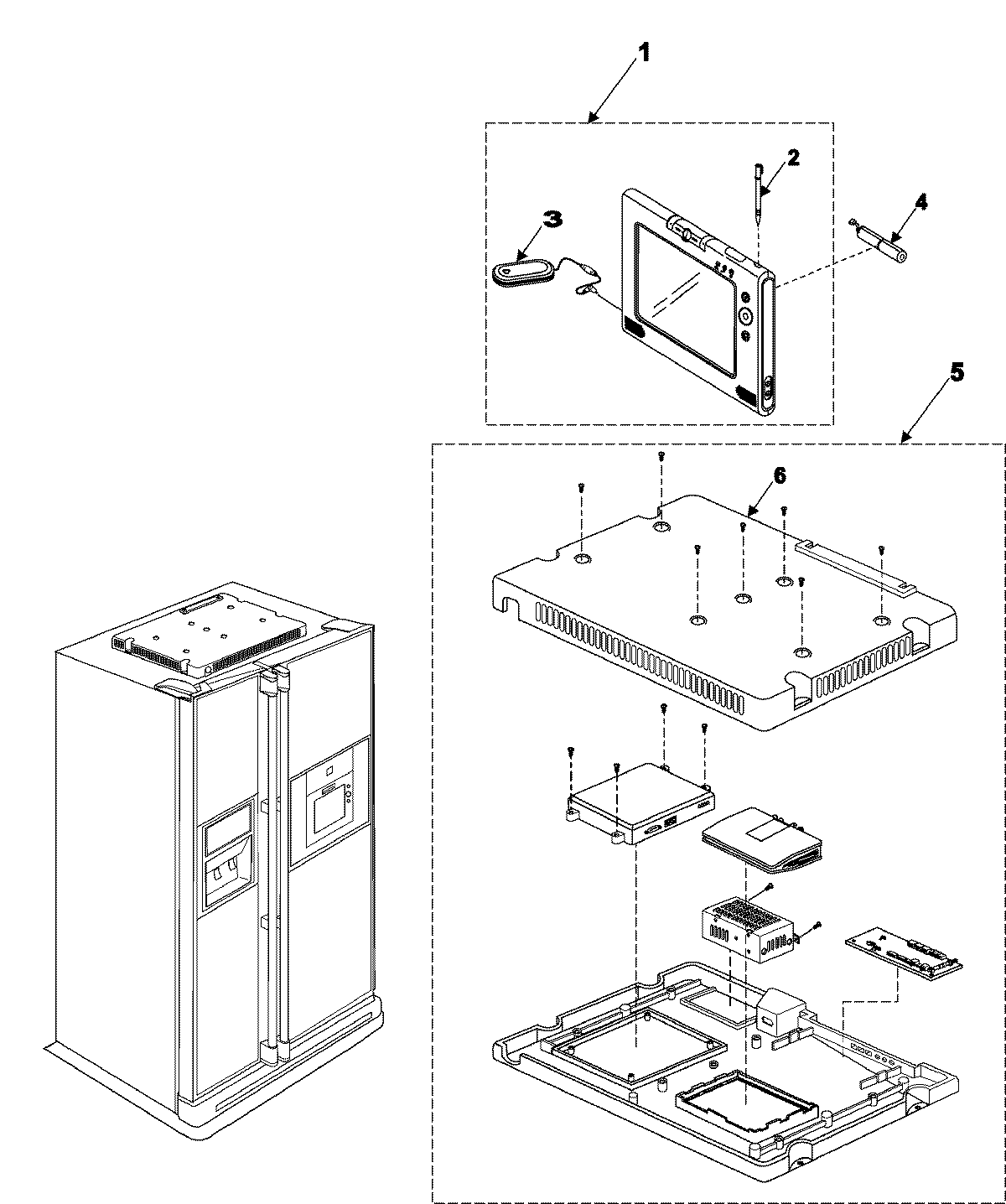 1
2
3
4
5
6