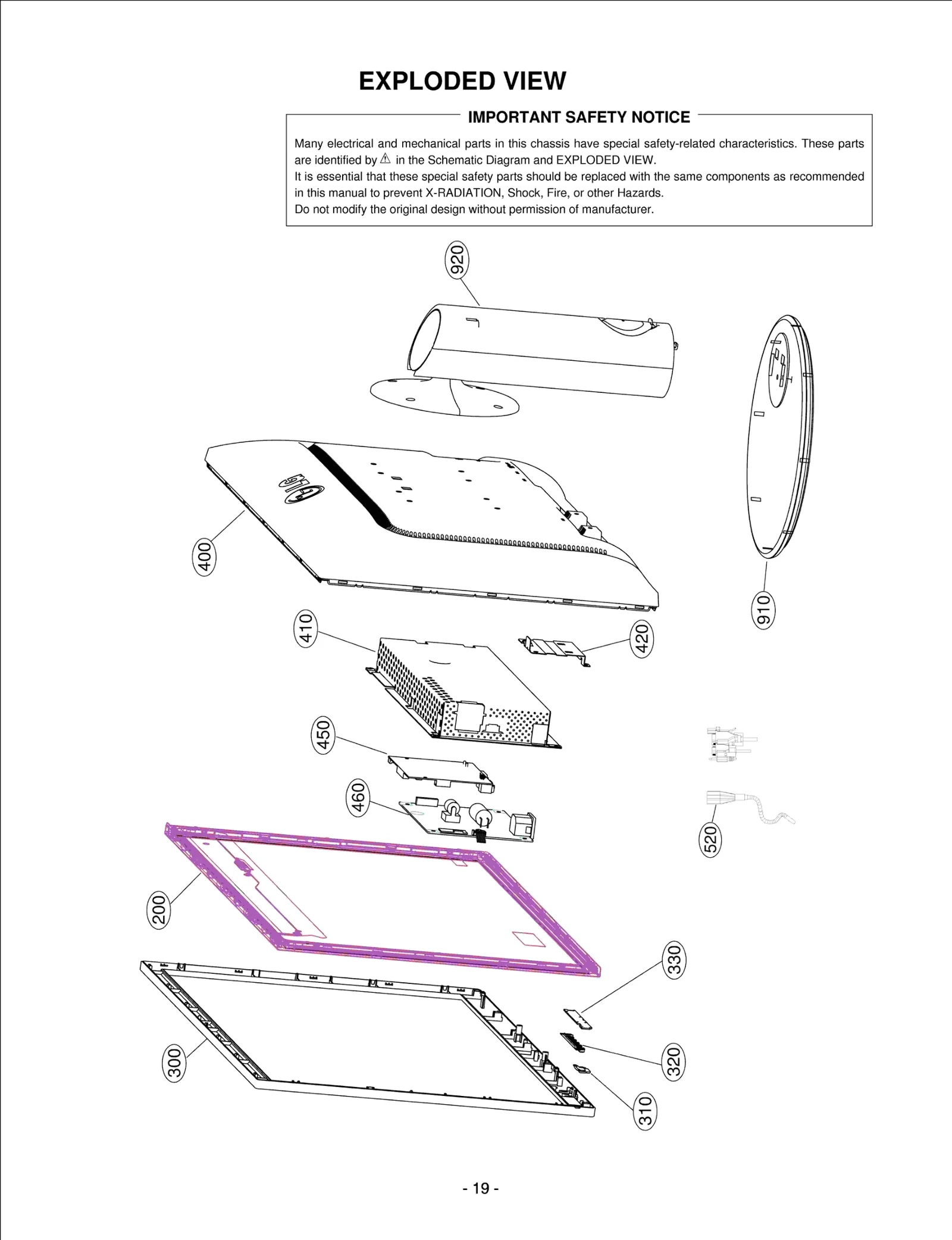 EXPLODED VIEW

IMPORTANT SAFETY NOTICE

Many electrical and mechanical parts in this chassis have special safety-related characteristics. These parts are identified by ⚠ in the Schematic Diagram and EXPLODED VIEW.
It is essential that these special safety parts should be replaced with the same components as recommended in this manual to prevent X-RADIATION, Shock, Fire, or other Hazards.
Do not modify the original design without permission of manufacturer.

920

LG

400

910

410

420

450

460

520

200

330

300

320

310

- 19 -