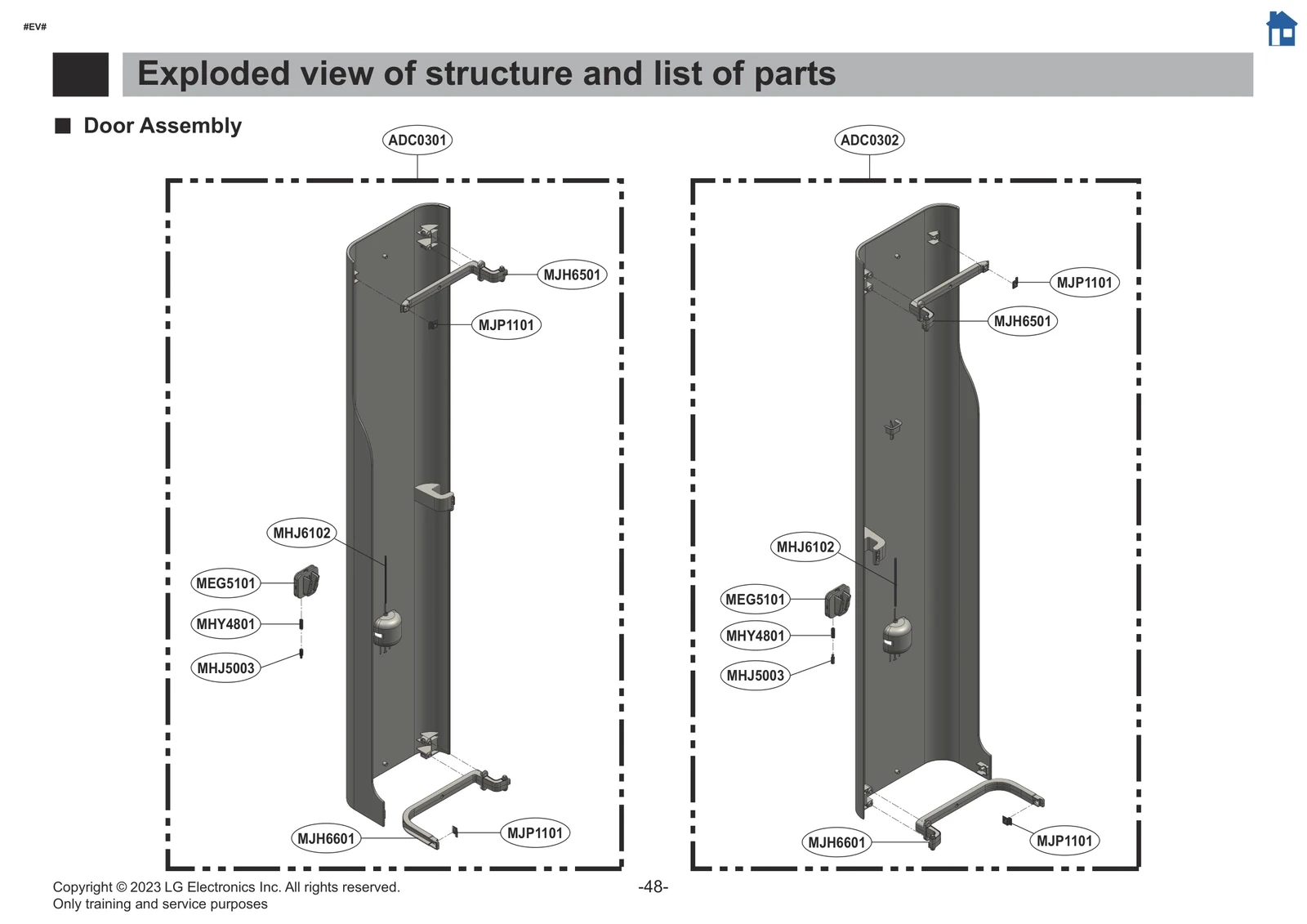 #EV#

Exploded view of structure and list of parts

■ Door Assembly

ADC0301

MJH6501

MJP1101

MHJ6102

MEG5101

MHY4801

MHJ5003

MJH6601

MJP1101

ADC0302

MJP1101

MJH6501

MHJ6102

MEG5101

MHY4801

MHJ5003

MJH6601

MJP1101

Copyright © 2023 LG Electronics Inc. All rights reserved.
Only training and service purposes

-48-