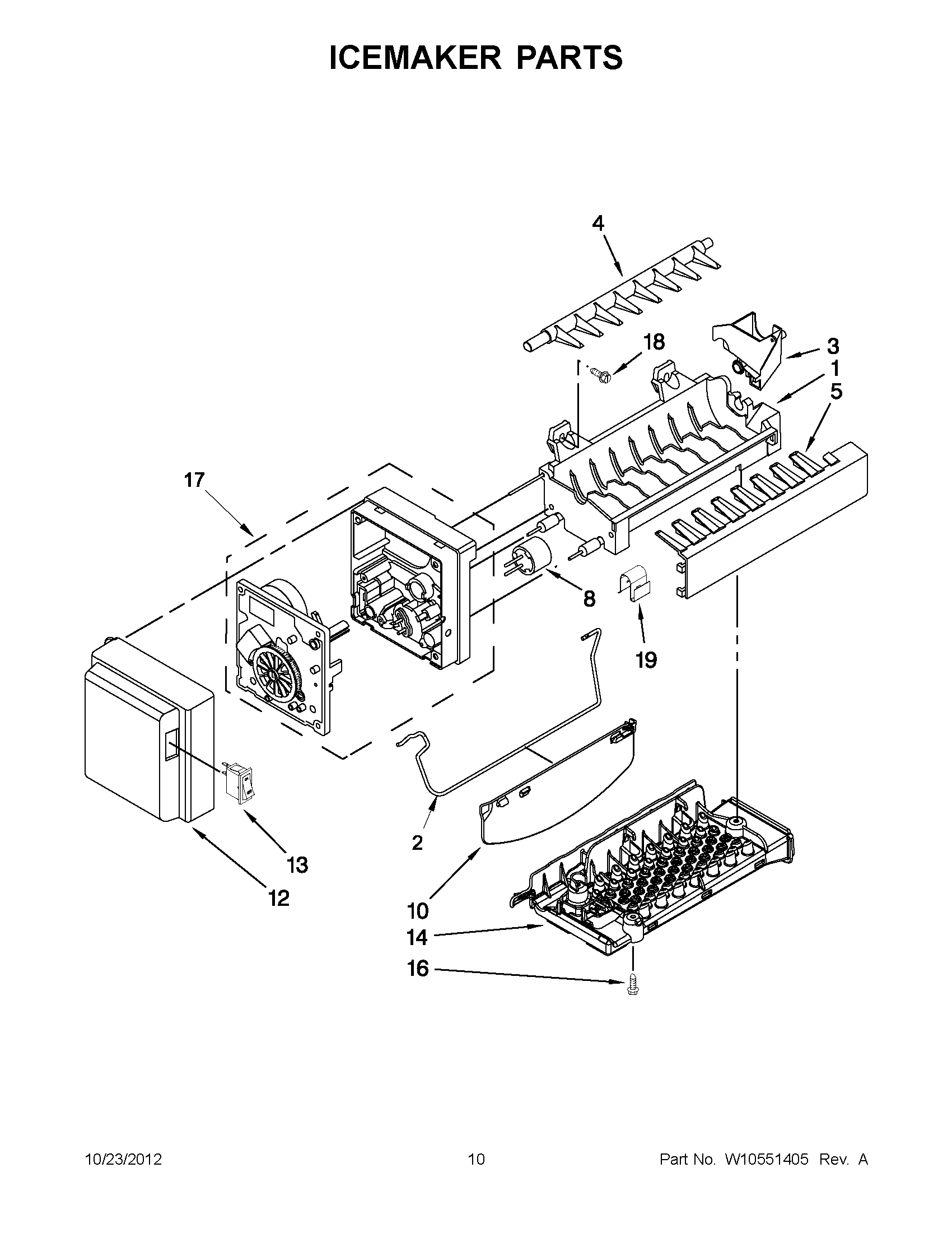 ICEMAKER PARTS

4

18

3

1

5

17

8

19

2

13

12

10

14

16

10/23/2012

10

Part No. W10551405 Rev. A