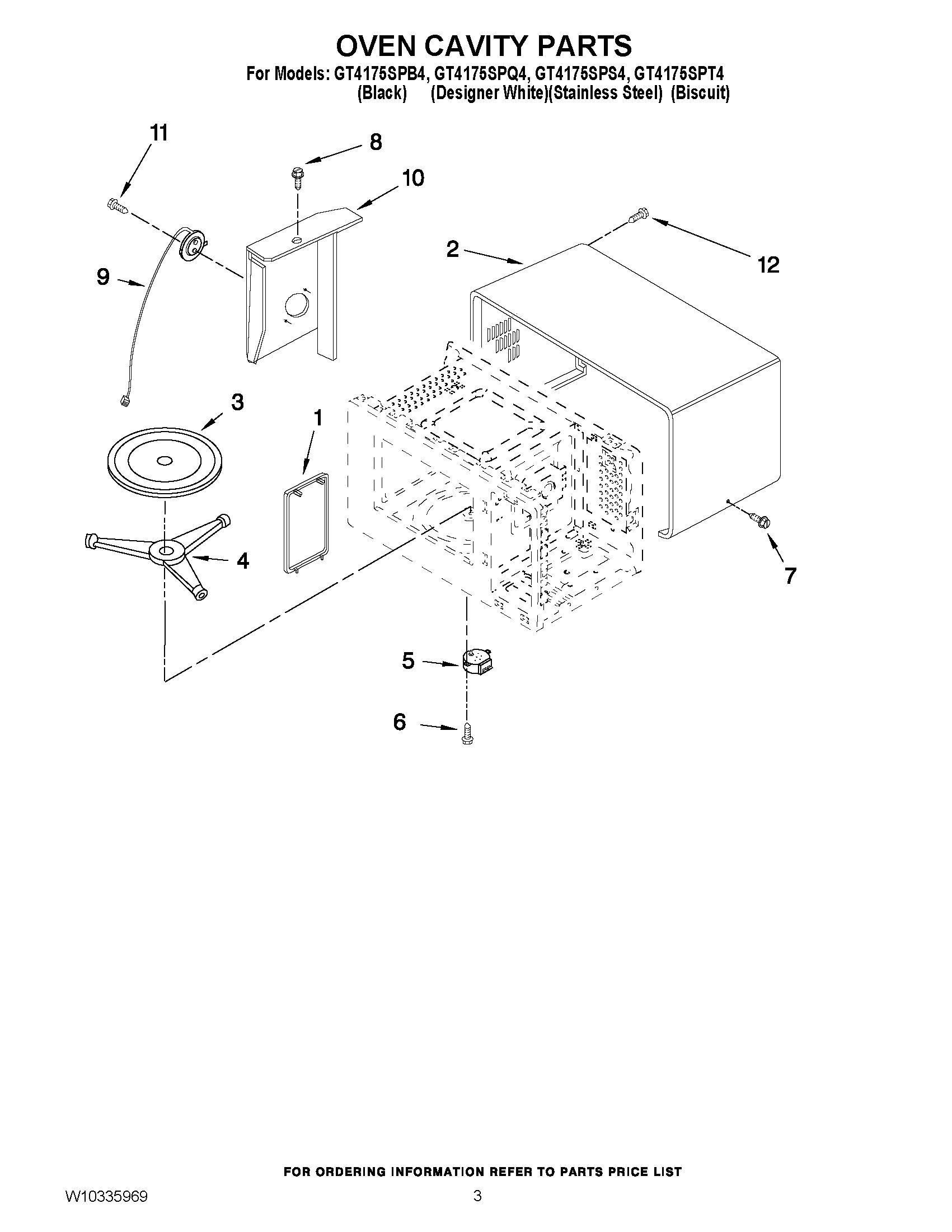 OVEN CAVITY PARTS

For Models: GT4175SPB4, GT4175SPQ4, GT4175SPS4, GT4175SPT4
(Black) (Designer White)(Stainless Steel) (Biscuit)

11
8
10
2
12
9
3
1
4
7
5
6

FOR ORDERING INFORMATION REFER TO PARTS PRICE LIST

W10335969

3