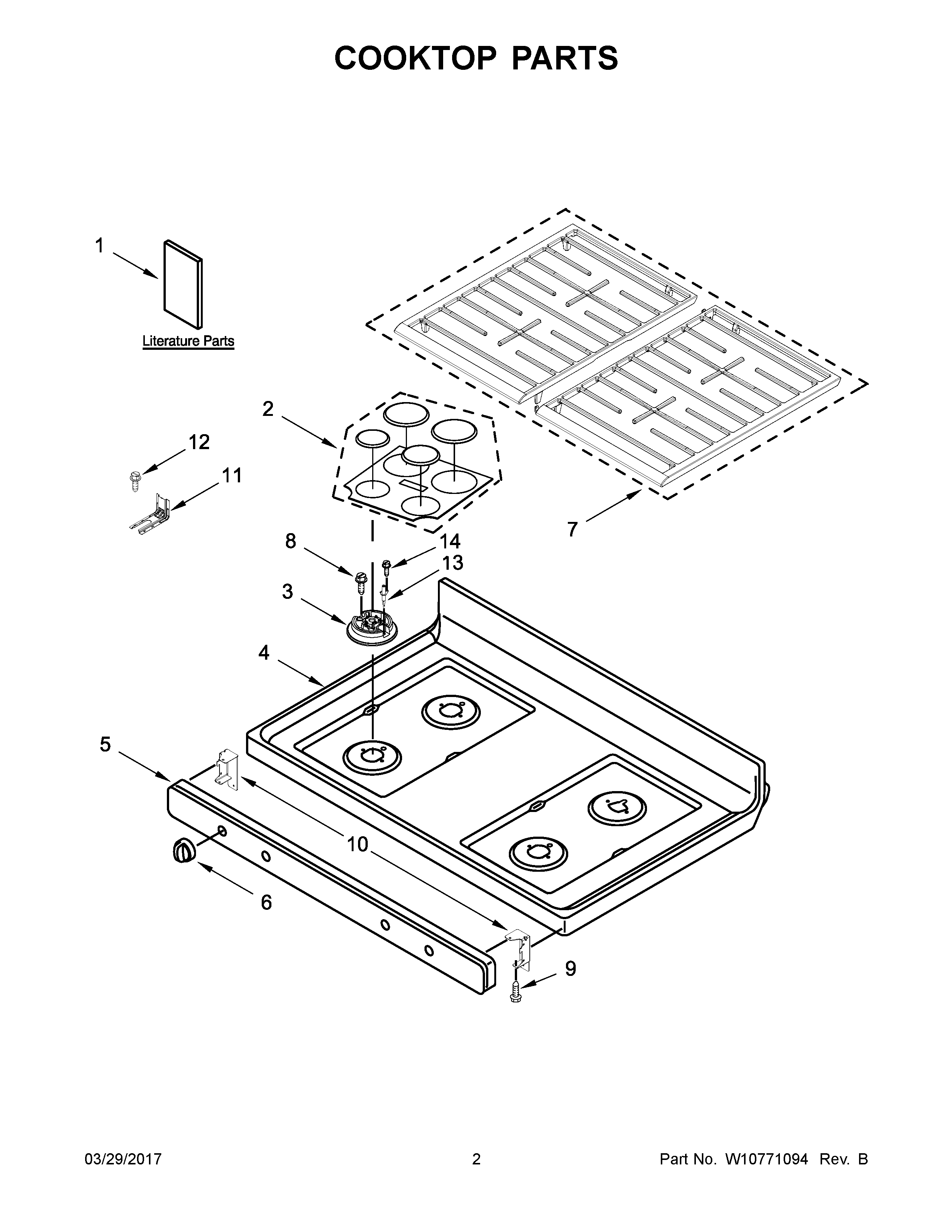 COOKTOP PARTS

1

Literature Parts

2

12

11

7

8

14

13

3

4

5

10

6

9

03/29/2017 2 Part No. W10771094 Rev. B