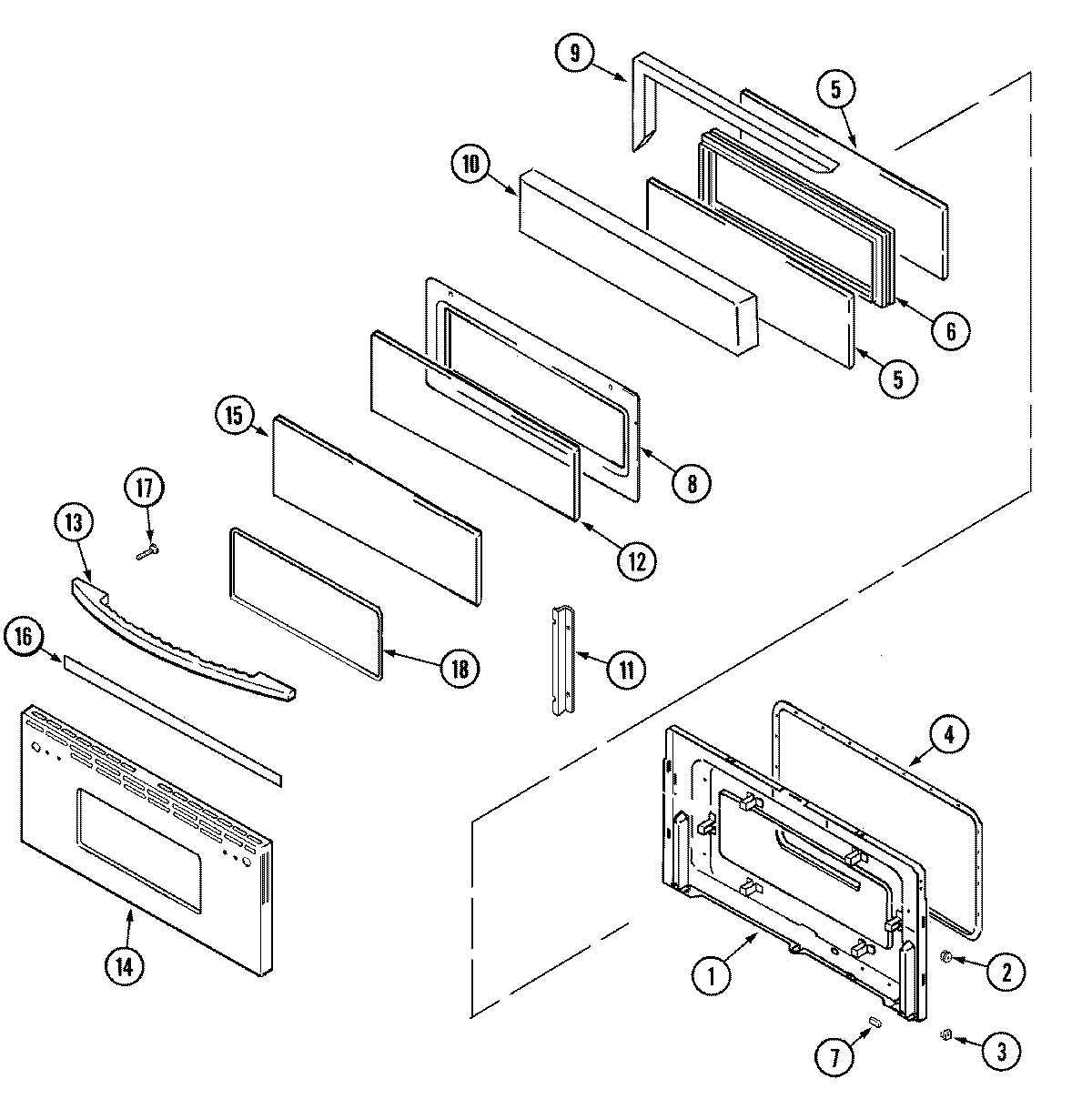 9
5
10
6
5
8
15
12
17
13
18
11
16
4
14
1
2
7
3