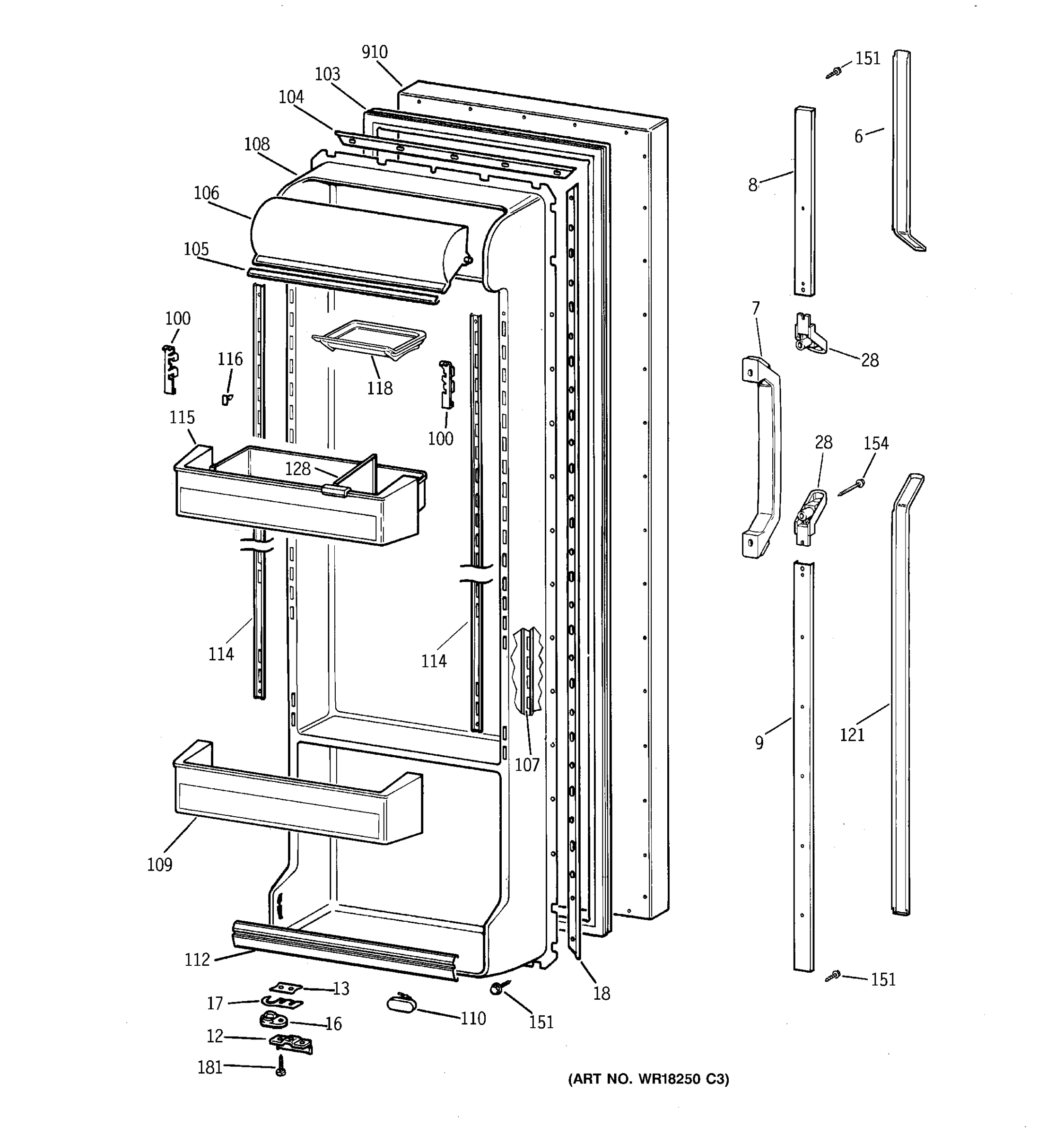 910
103
104
108
106
105
100
116
118
100
115
128
114
114
107
109
112
13
17
16
12
181
110
151
18
151
6
8
7
28
28
154
9
121
151
(ART NO. WR18250 C3)