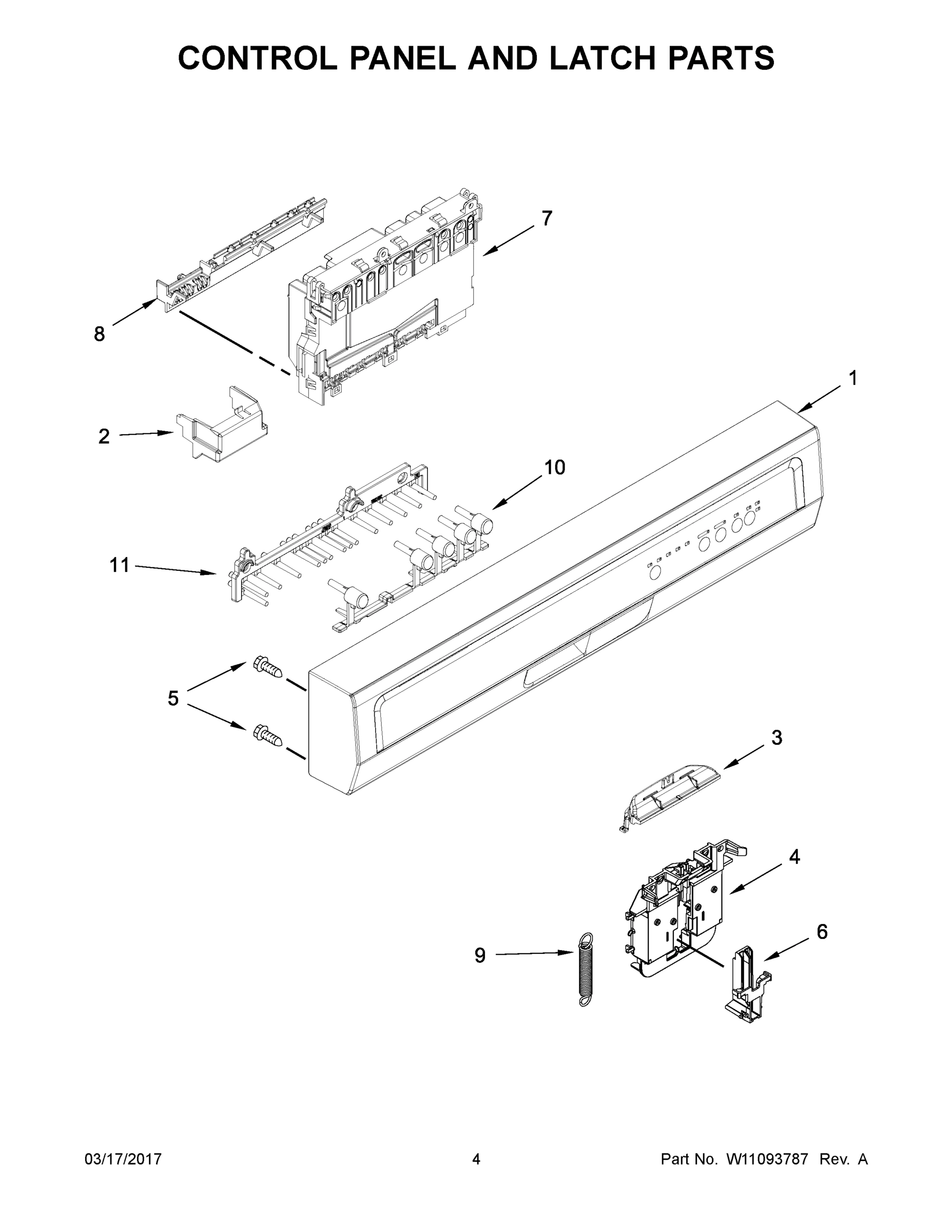 CONTROL PANEL AND LATCH PARTS

7

8

1

2

10

11

5

3

4

6

9

03/17/2017

4

Part No. W11093787 Rev. A