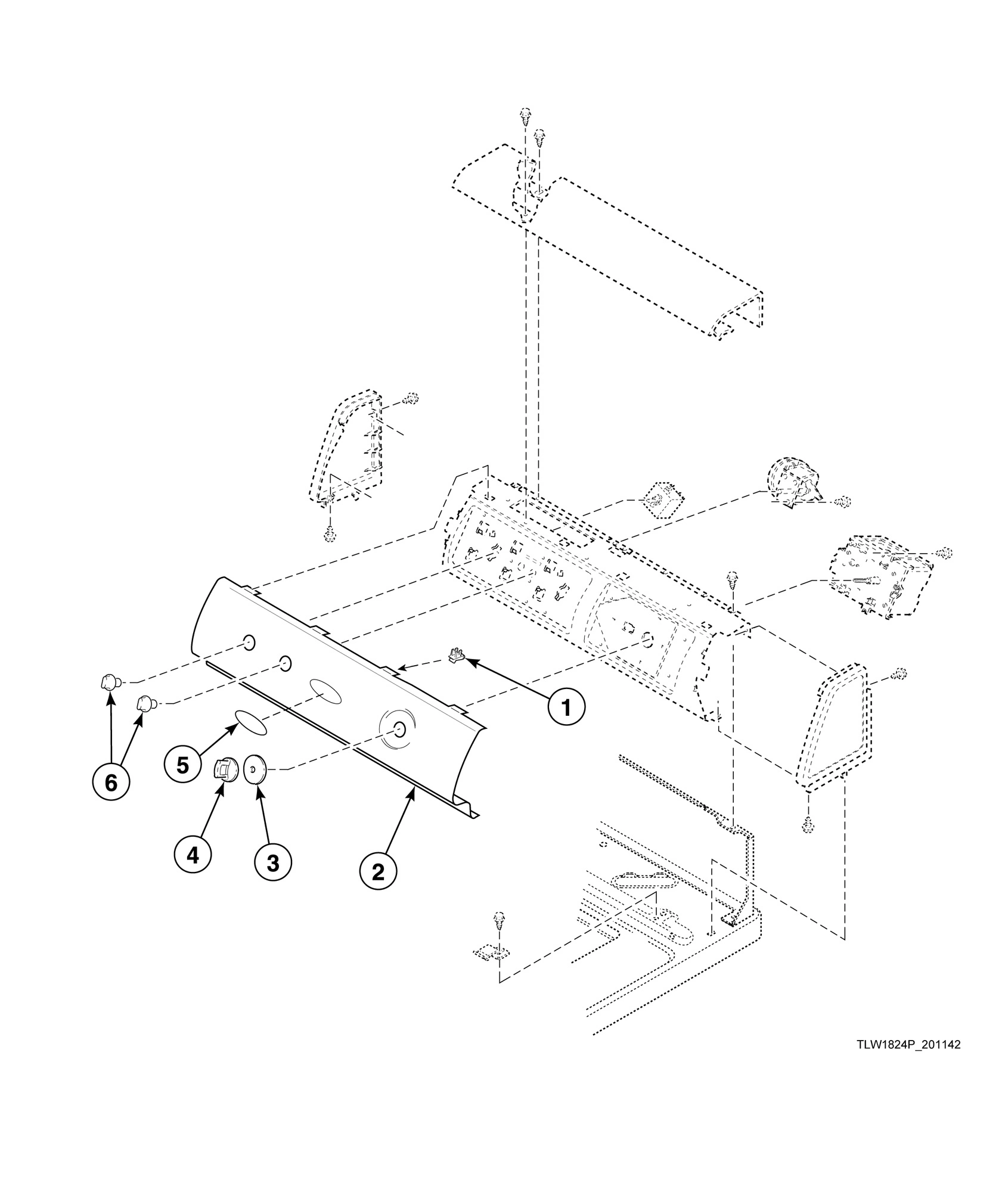 1

6

5

4

3

2

TLW1824P_201142