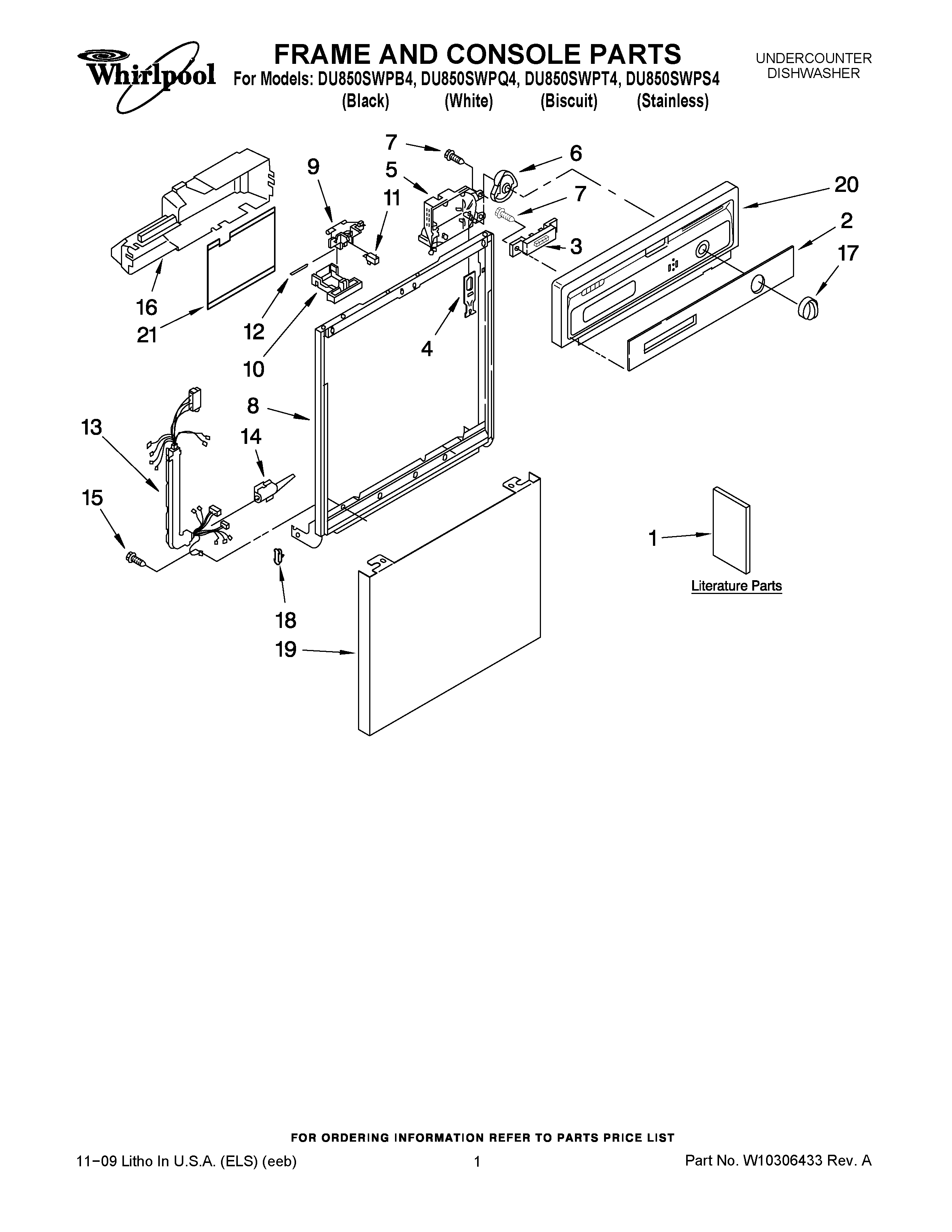 Whirlpool

FRAME AND CONSOLE PARTS
For Models: DU850SWPB4, DU850SWPQ4, DU850SWPT4, DU850SWPS4
(Black) (White) (Biscuit) (Stainless)

UNDERCOUNTER
DISHWASHER

7
6
9
5
20
11
7
2
3
17
16
21
12
10
4
8
13
14
15
1
Literature Parts
18
19

FOR ORDERING INFORMATION REFER TO PARTS PRICE LIST

11−09 Litho In U.S.A. (ELS) (eeb)

1

Part No. W10306433 Rev. A