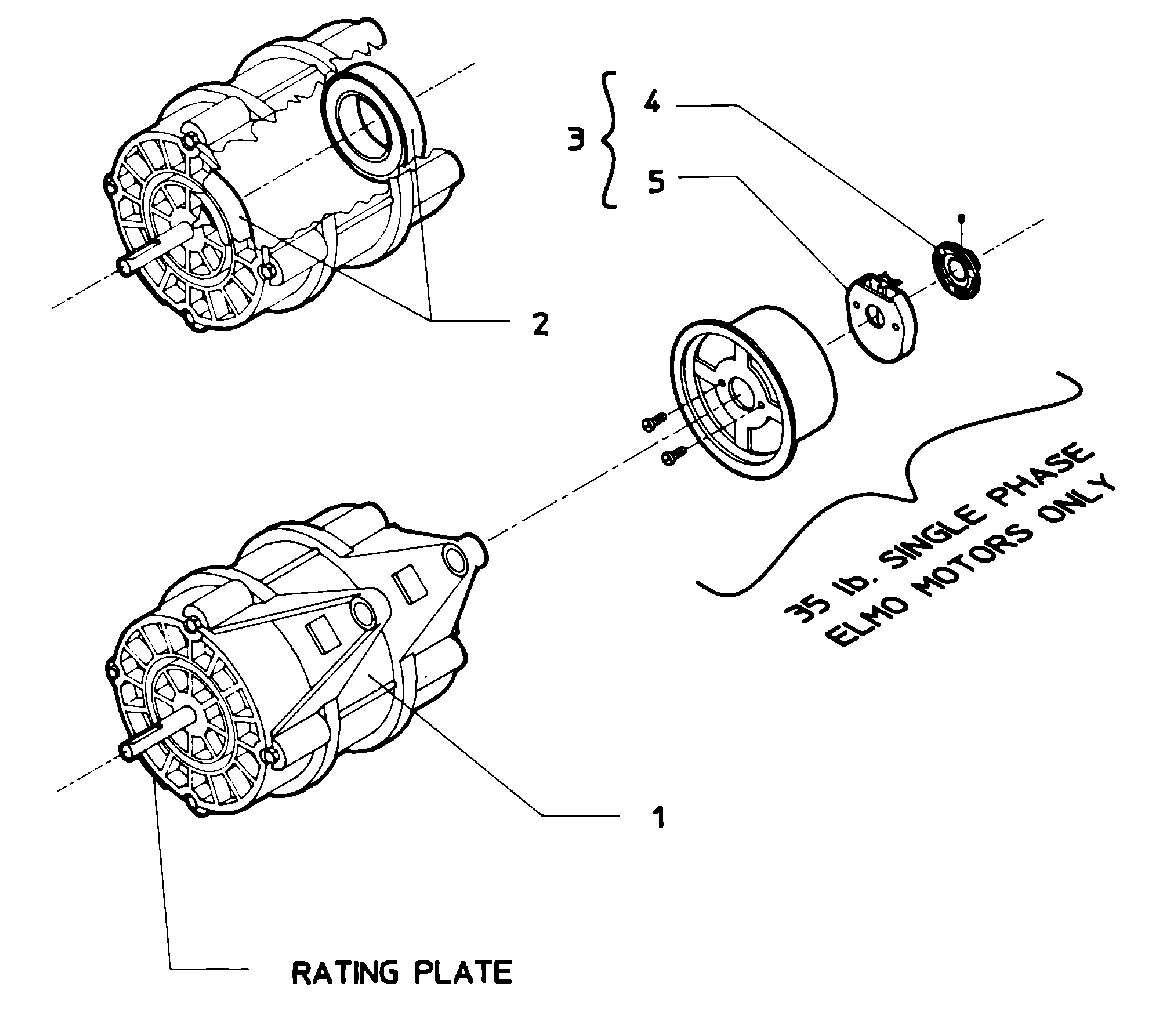 3
4
5
2
35 lb. SINGLE PHASE
ELMO MOTORS ONLY
1
RATING PLATE