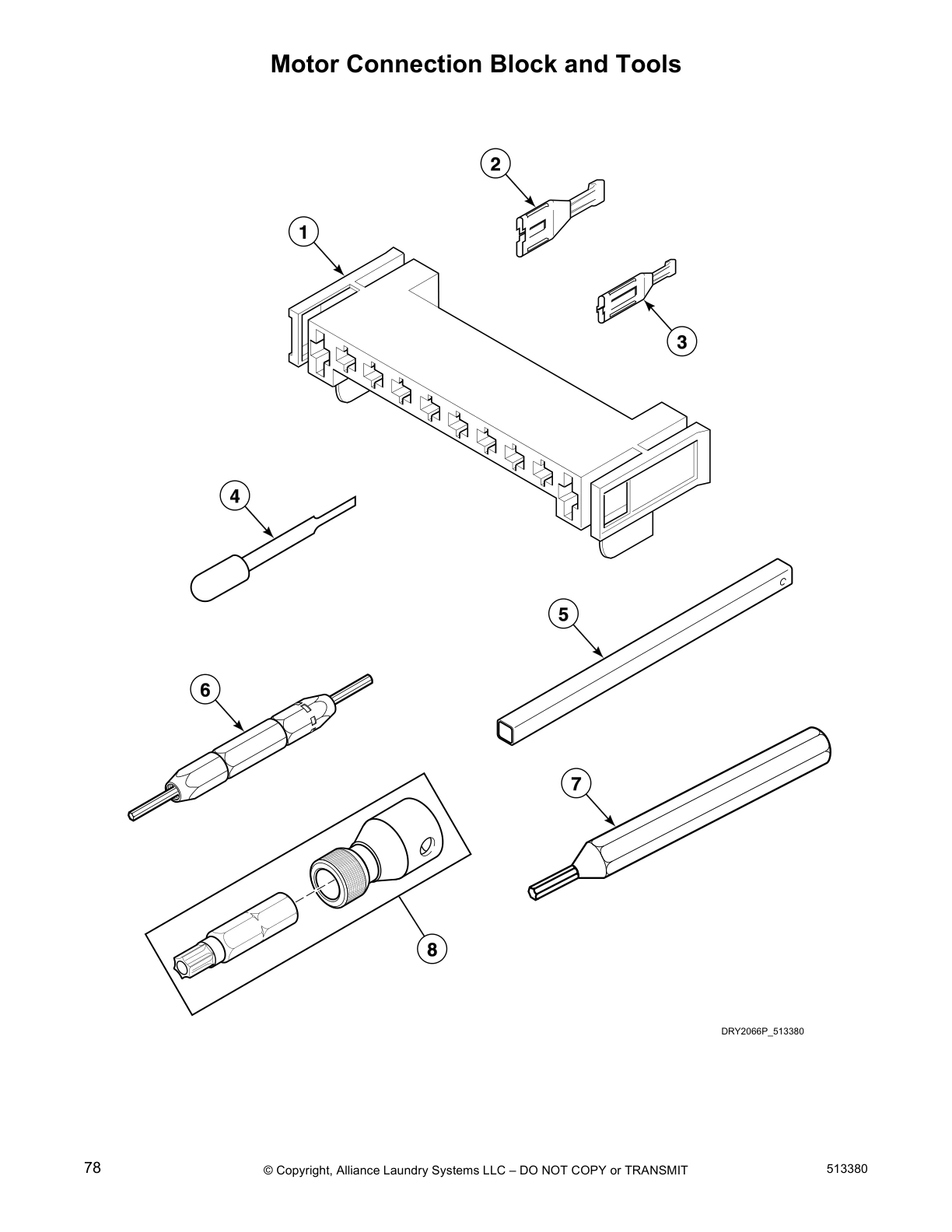 Motor Connection Block and Tools

2

1

3

4

5

6

7

8

DRY2066P_513380

78

© Copyright, Alliance Laundry Systems LLC – DO NOT COPY or TRANSMIT

513380