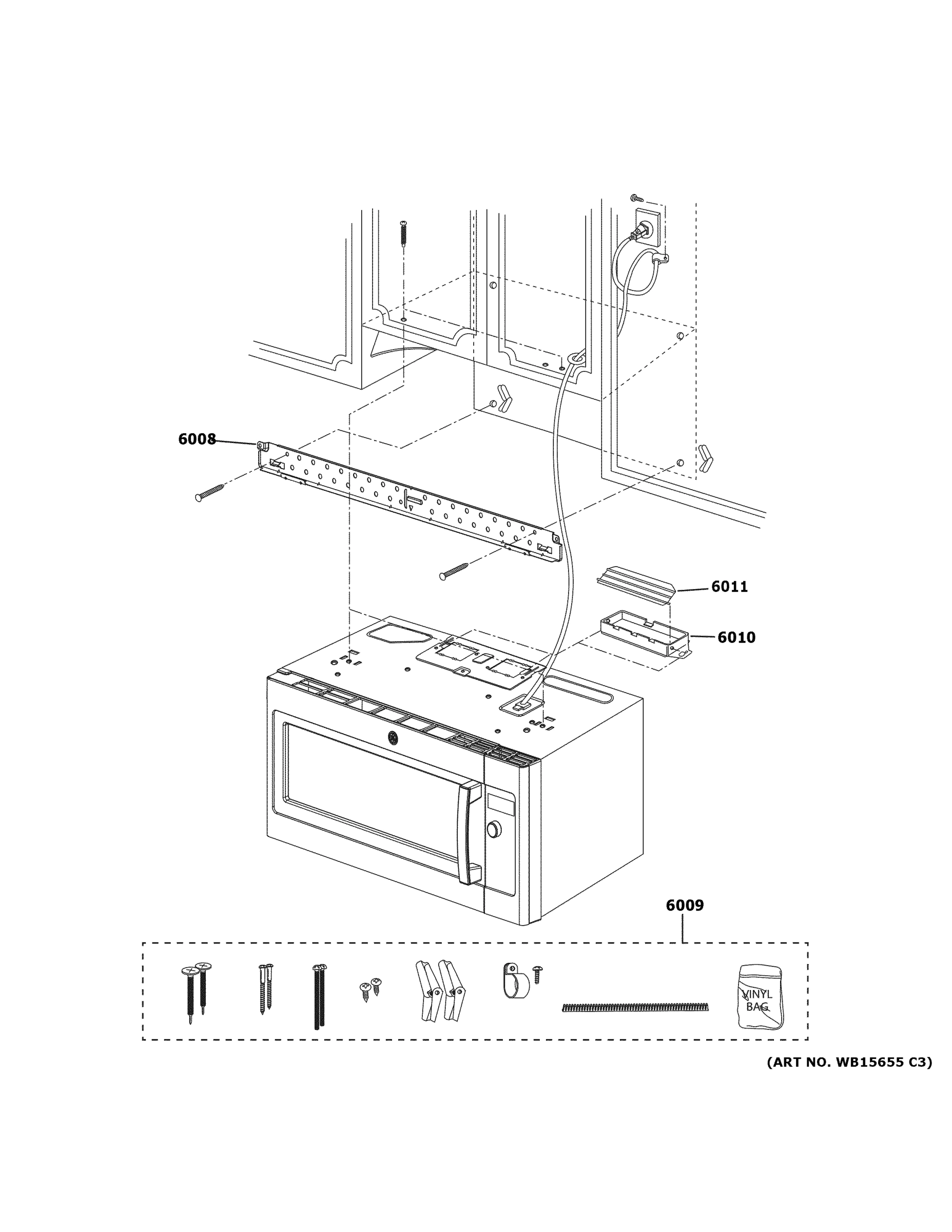 6008

6011

6010

6009

VINYL BAG

(ART NO. WB15655 C3)