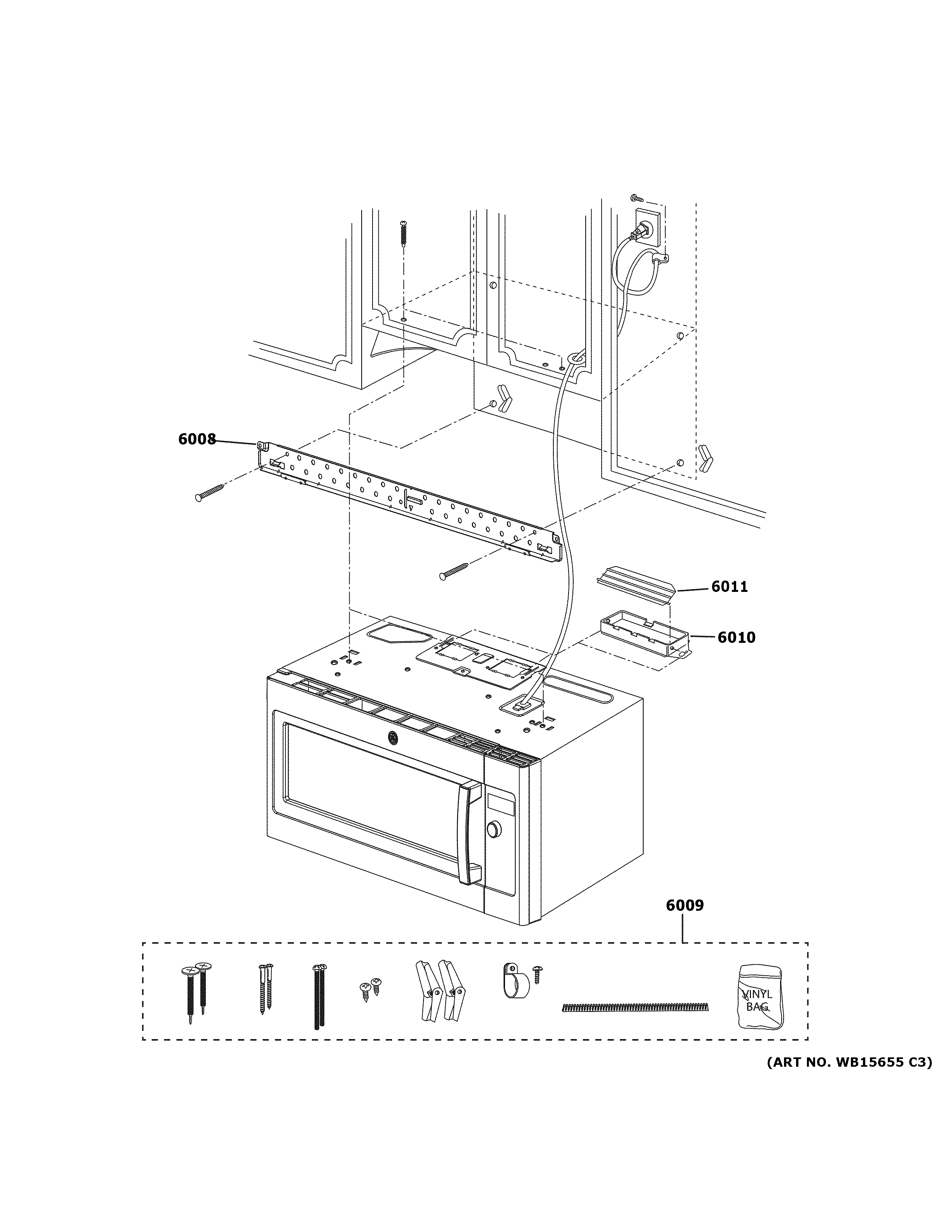 6008

6011

6010

6009

VINYL BAG

(ART NO. WB15655 C3)