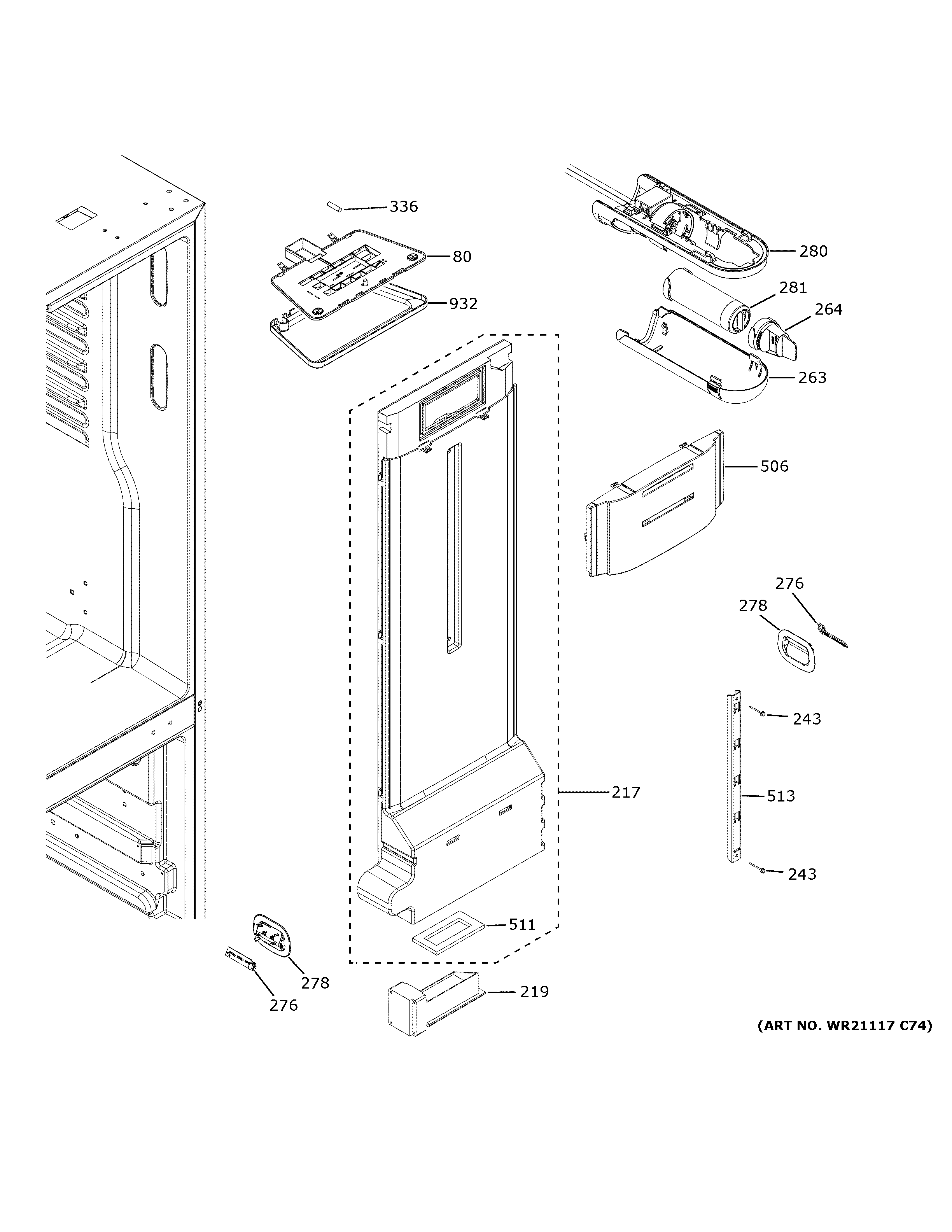 336
80
932
280
281
264
263
506
276
278
243
217
513
243
511
278
276
219
(ART NO. WR21117 C74)