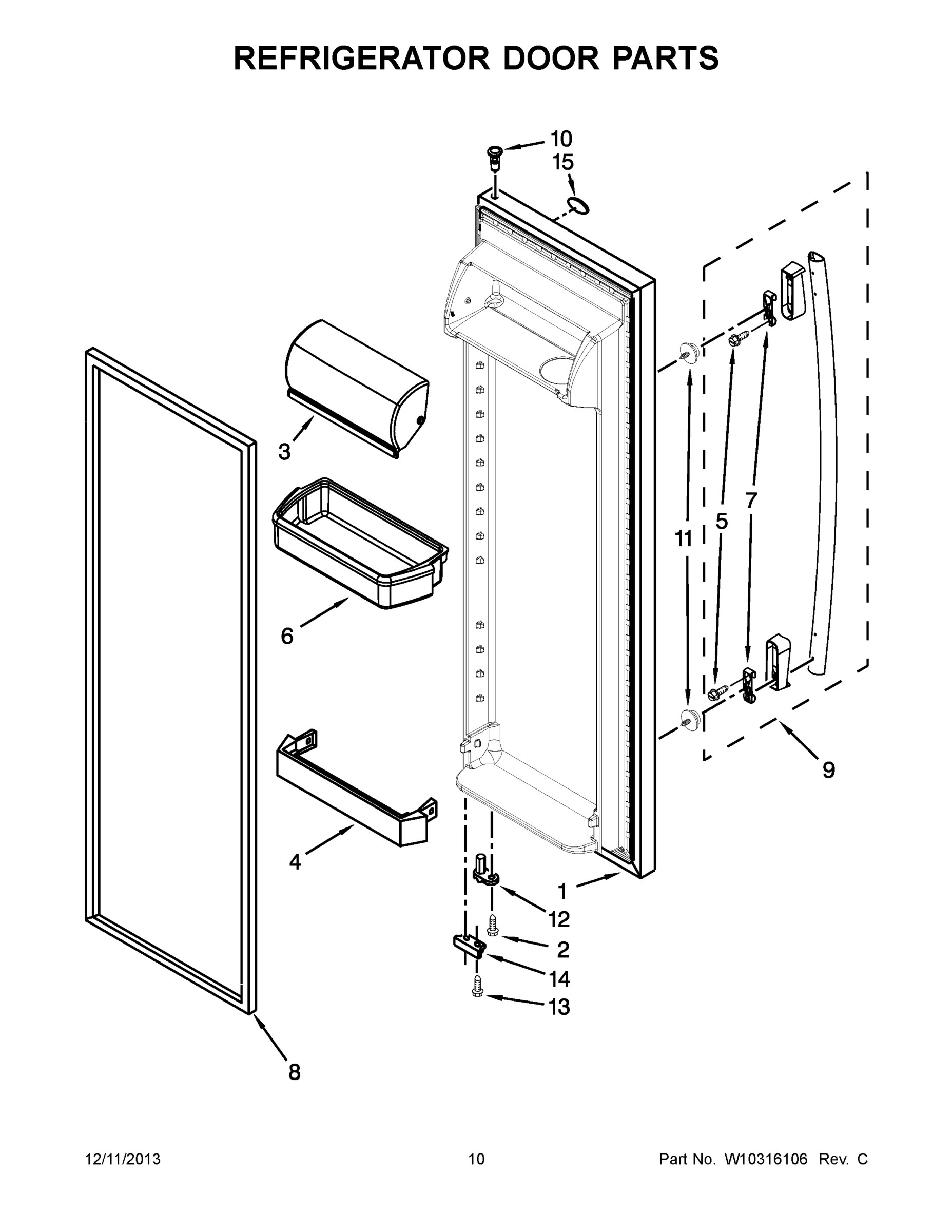 REFRIGERATOR DOOR PARTS

10
15
3
7
5
11
6
9
4
1
12
2
14
13
8

12/11/2013 10 Part No. W10316106 Rev. C