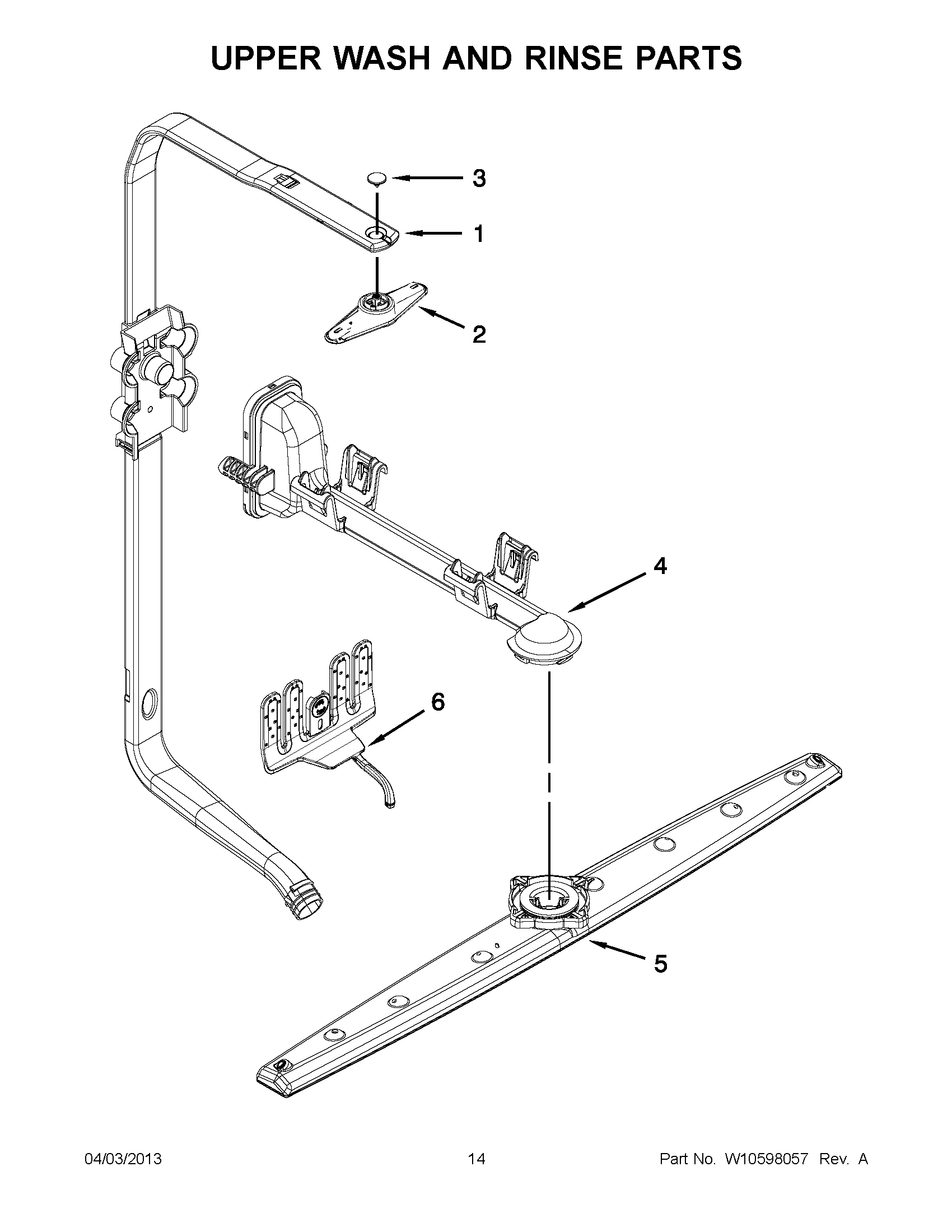 UPPER WASH AND RINSE PARTS

3

1

2

4

6

5

04/03/2013

14

Part No. W10598057 Rev. A