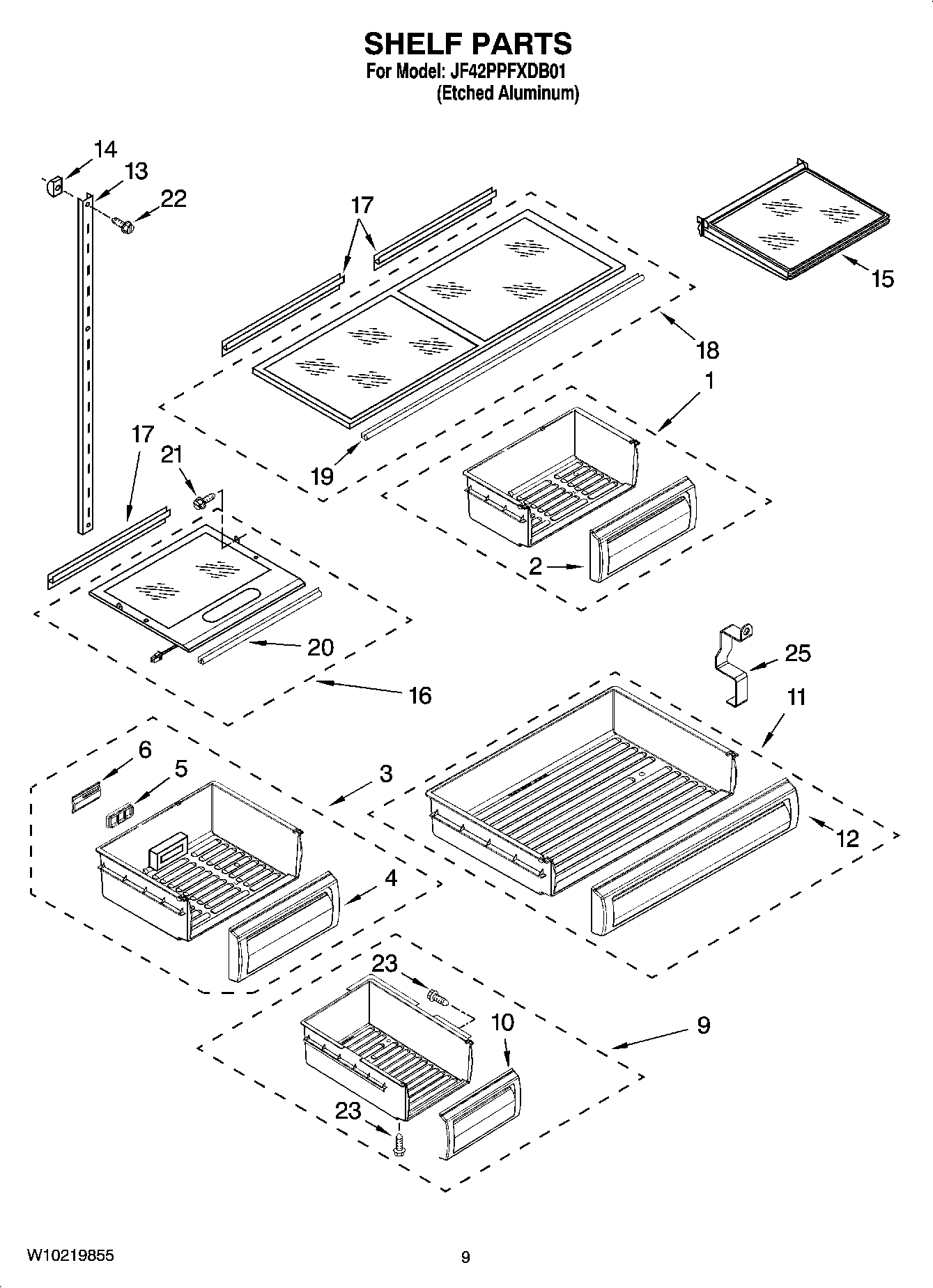 SHELF PARTS
For Model: JF42PPFXDB01
(Etched Aluminum)

14
13
22
17
15
18
1
17
21
19
2
20
16
25
11
6
5
3
12
4
23
10
9
23

W10219855

9