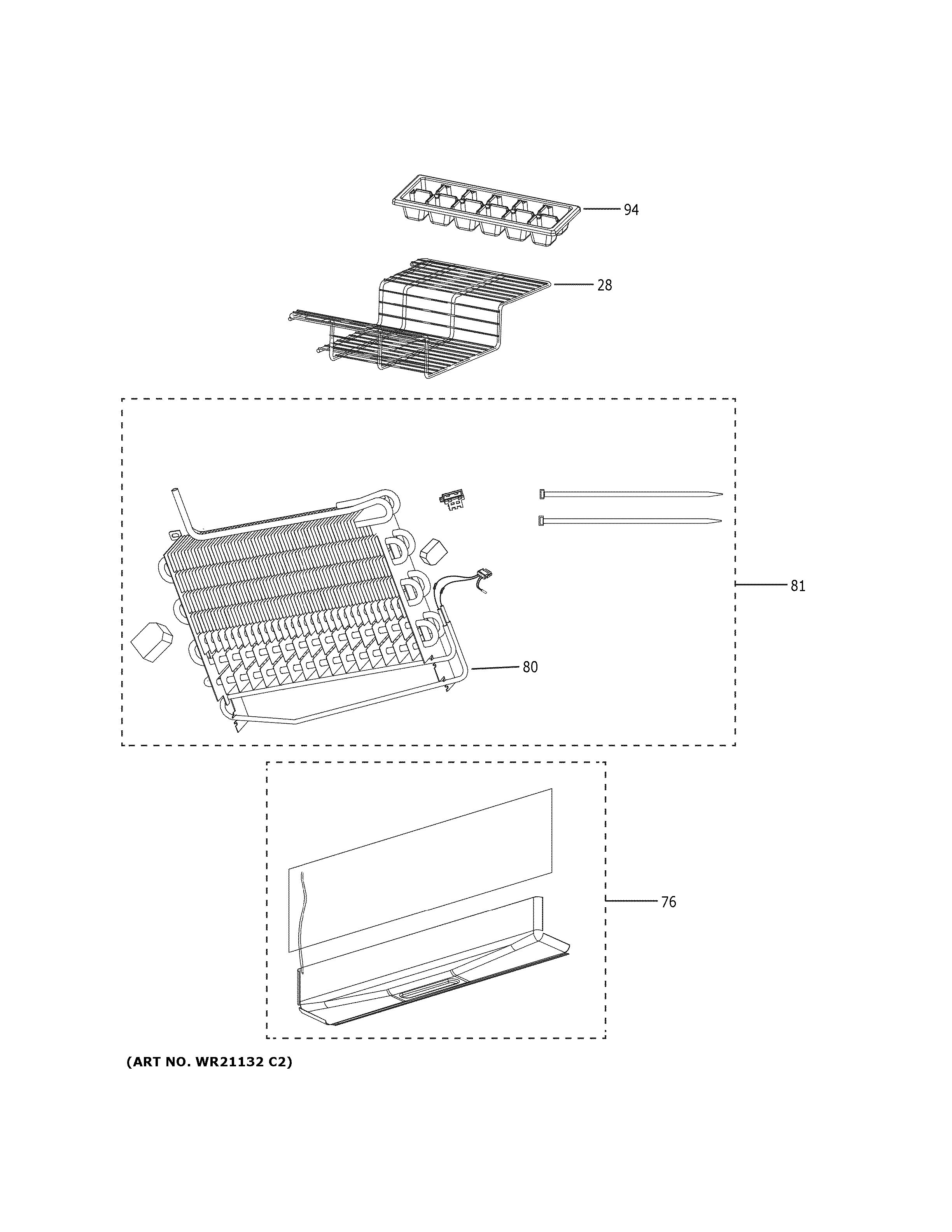 94

28

81

80

76

(ART NO. WR21132 C2)