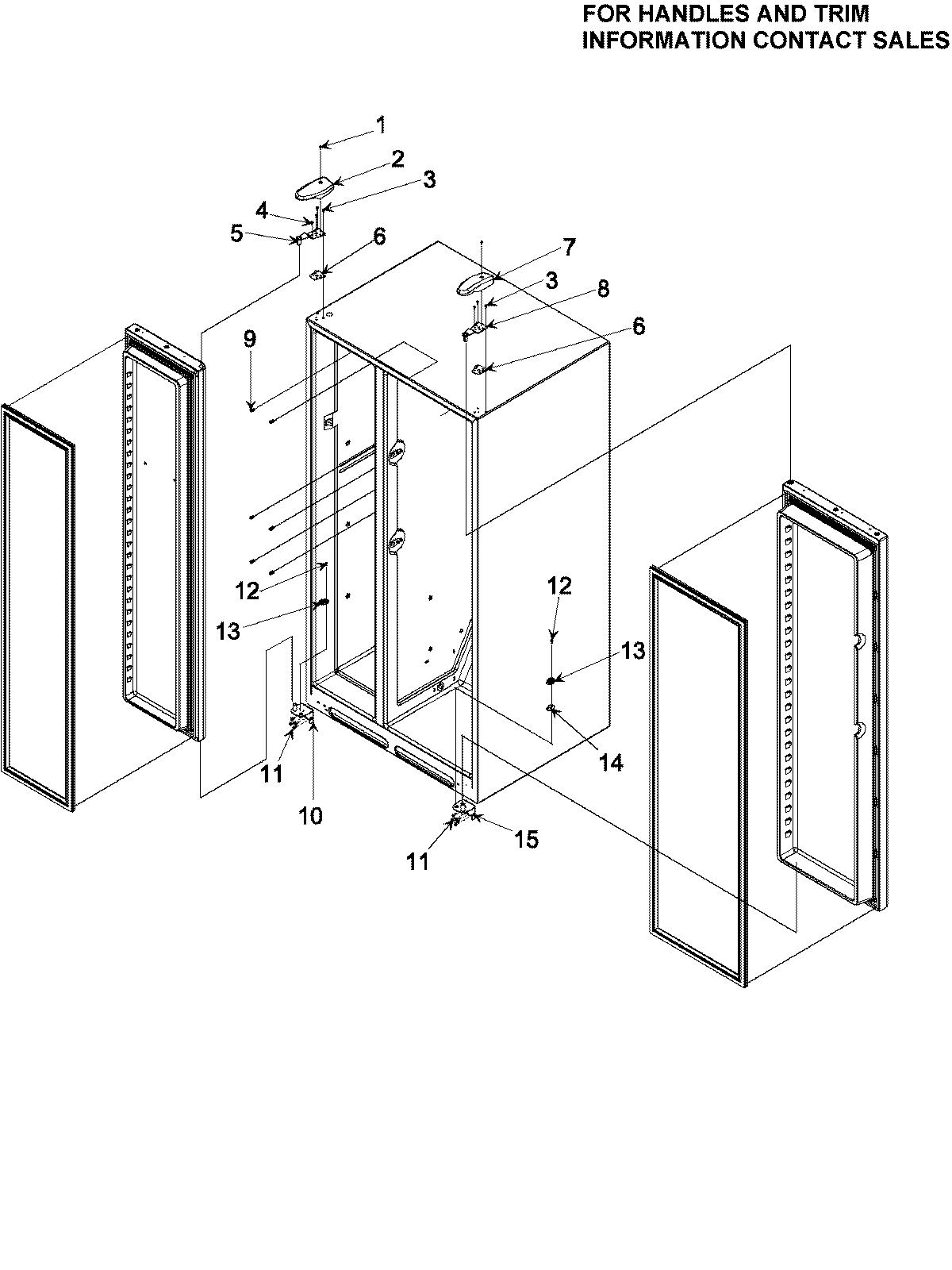 FOR HANDLES AND TRIM
INFORMATION CONTACT SALES

1
2
3
4
5
6
7
3
8
6
9
12
13
12
13
14
11
10
11
15