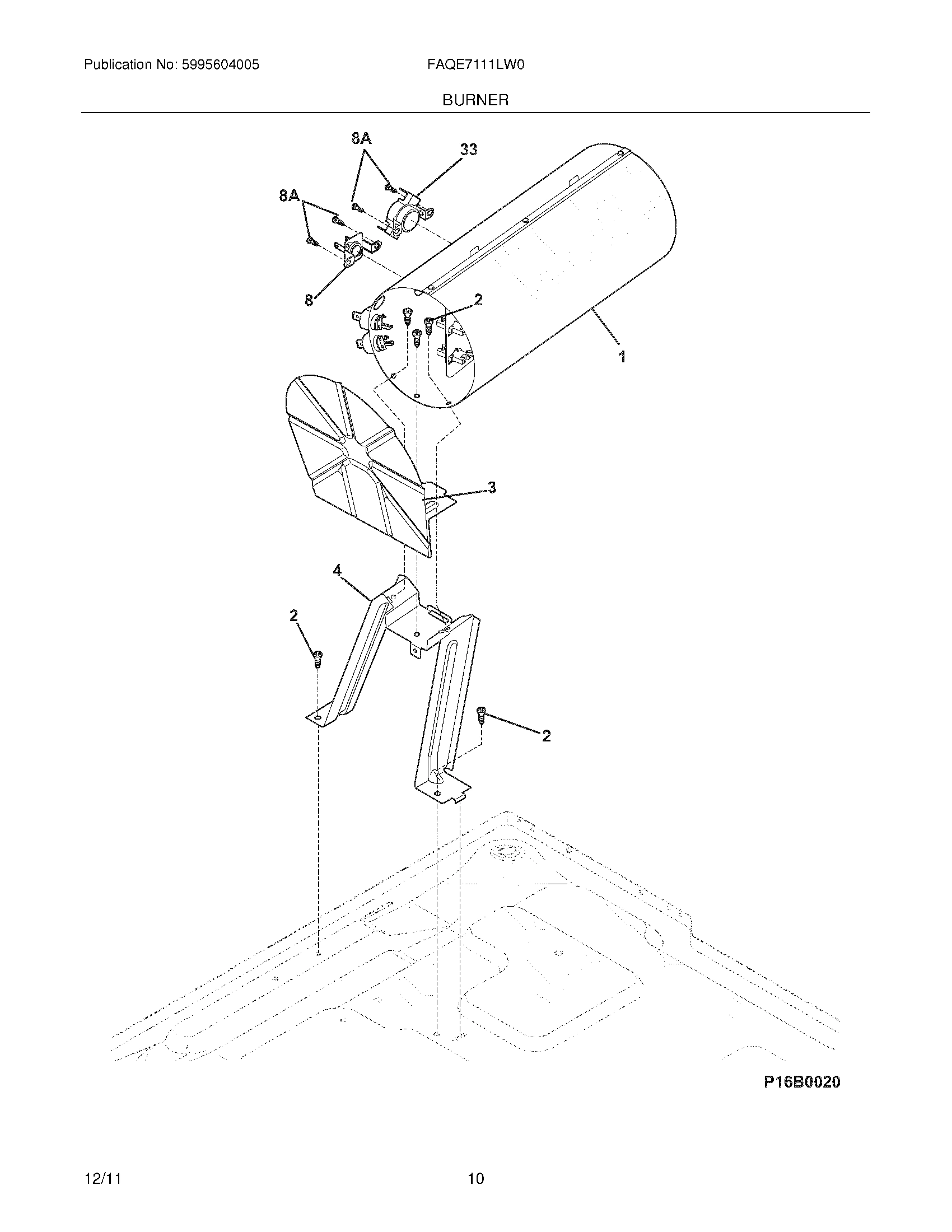 Publication No: 5995604005
FAQE7111LW0
BURNER

8A
33
8A
8
2
1
3
4
2
2

P16B0020

12/11
10