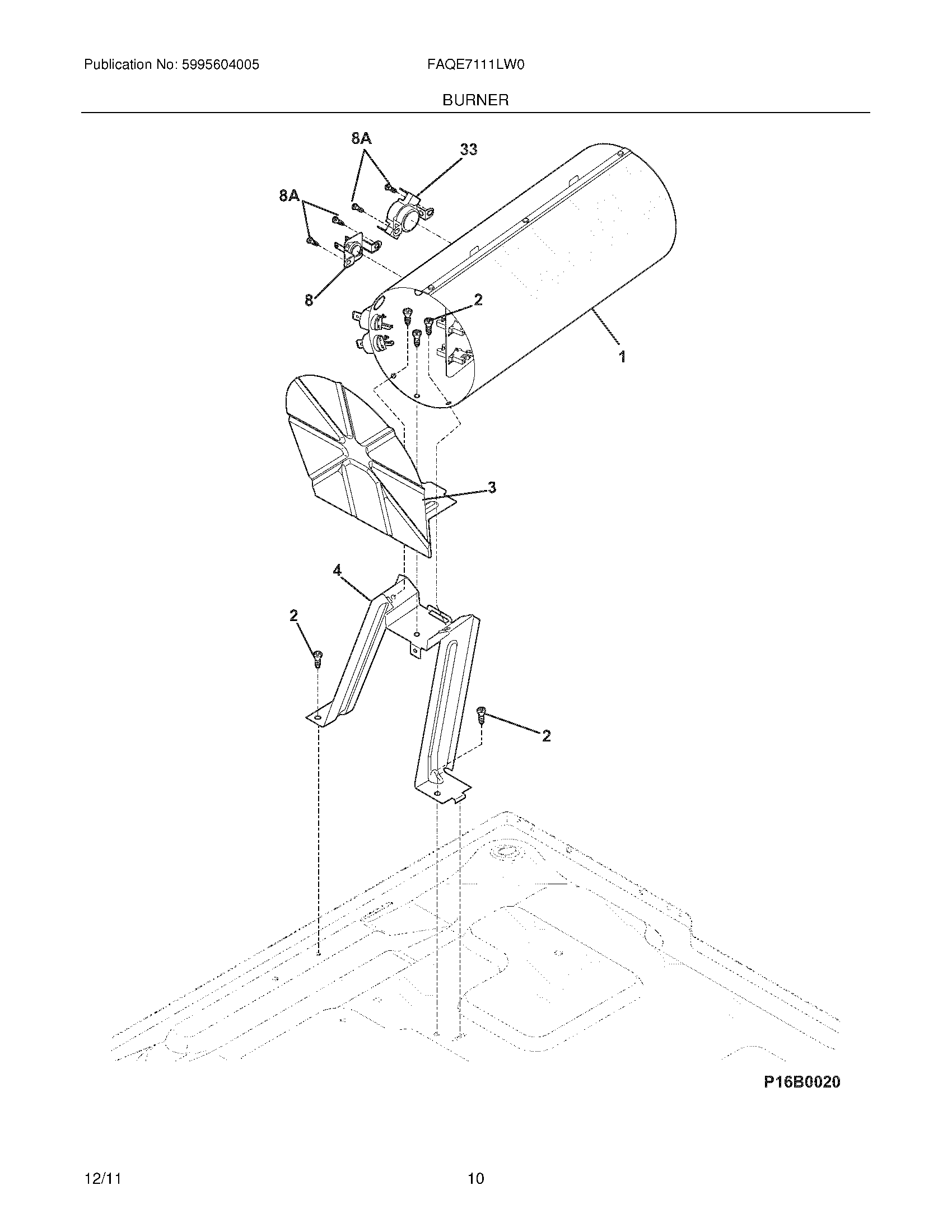 Publication No: 5995604005

FAQE7111LW0

BURNER

8A
33
8A
8
2
1
3
4
2
2

P16B0020

12/11

10