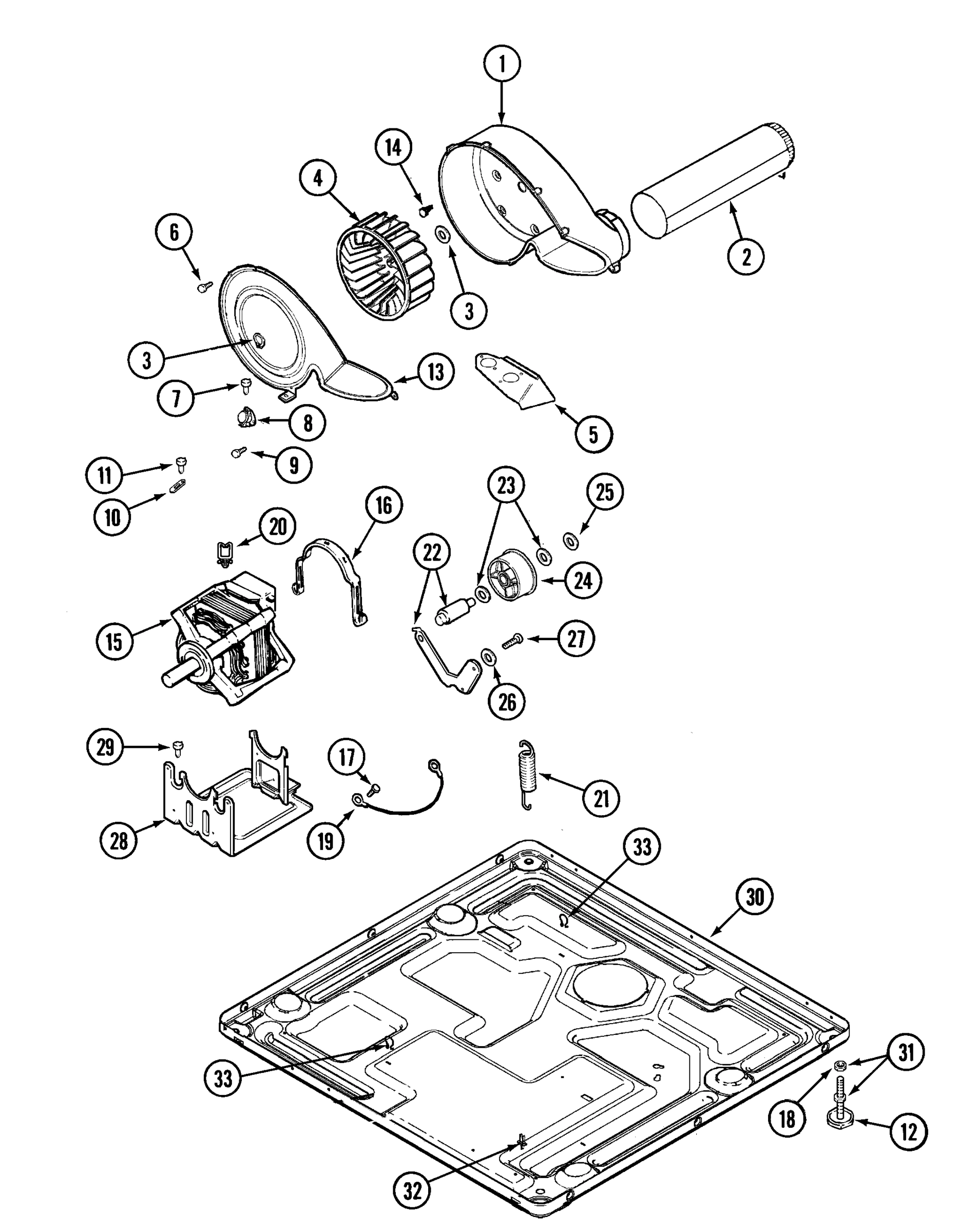 1
14
4
2
6
3
3
13
7
8
5
9
11
10
16
23
25
20
22
24
15
27
26
29
17
21
28
19
33
30
33
31
18
12
32