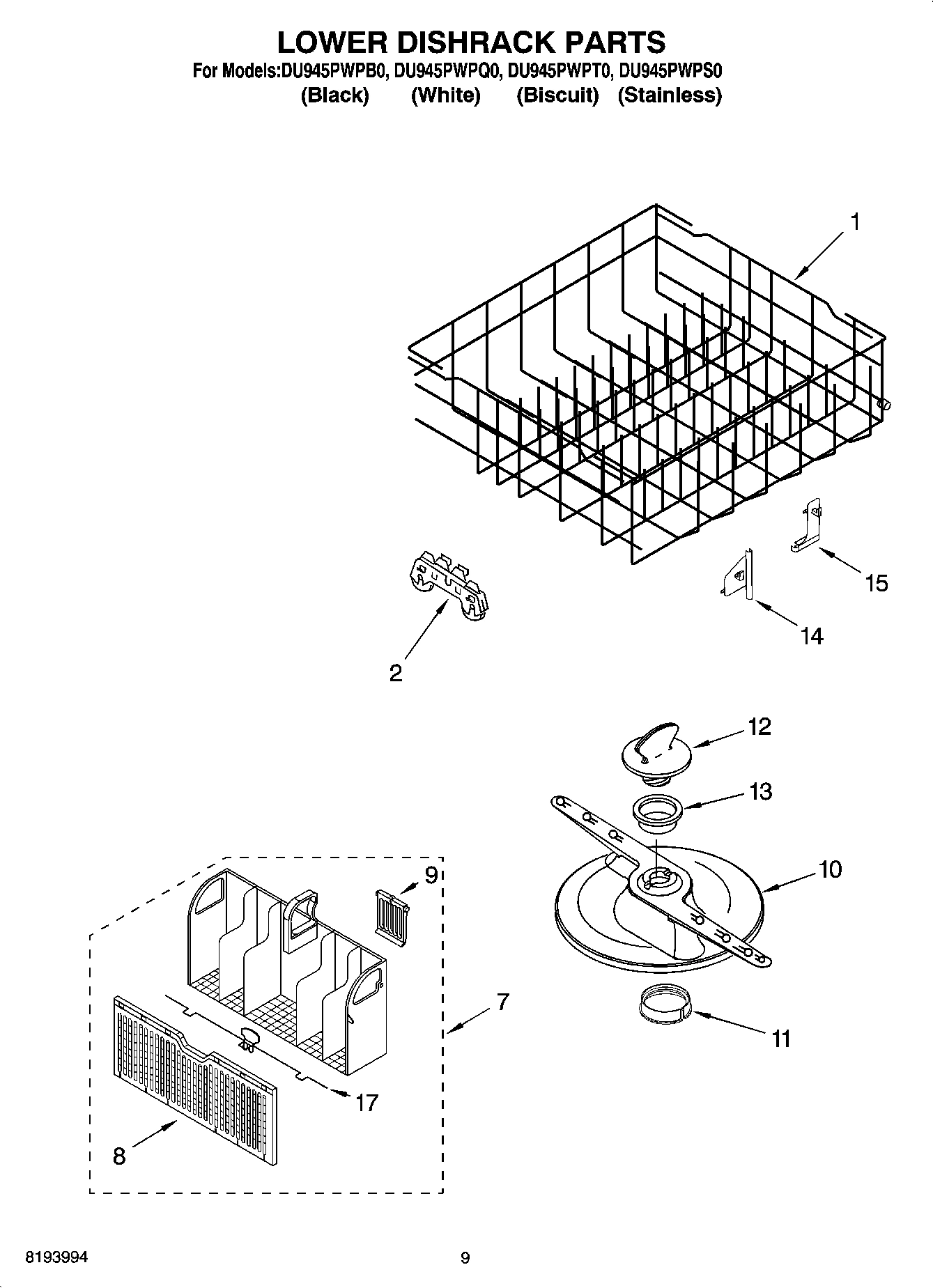 LOWER DISHRACK PARTS

For Models:DU945PWPB0, DU945PWPQ0, DU945PWPT0, DU945PWPS0
(Black) (White) (Biscuit) (Stainless)

1

15

14

2

12

13

10

9

7

11

17

8

8193994

9