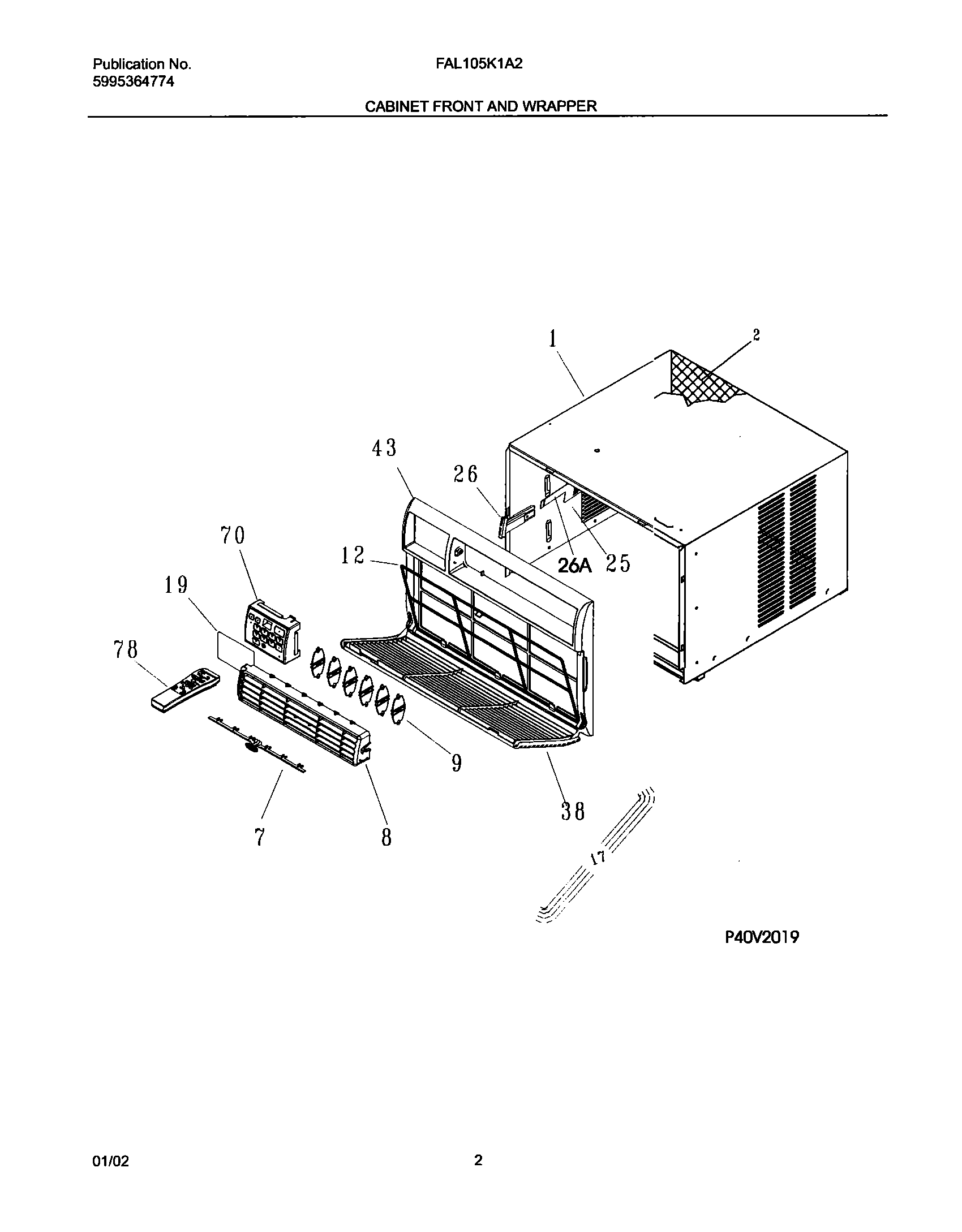 Publication No.
5995364774

FAL105K1A2

CABINET FRONT AND WRAPPER

1
2
43
26
70
12
26A
25
19
78
9
38
7
8
17

P40V2019

01/02

2