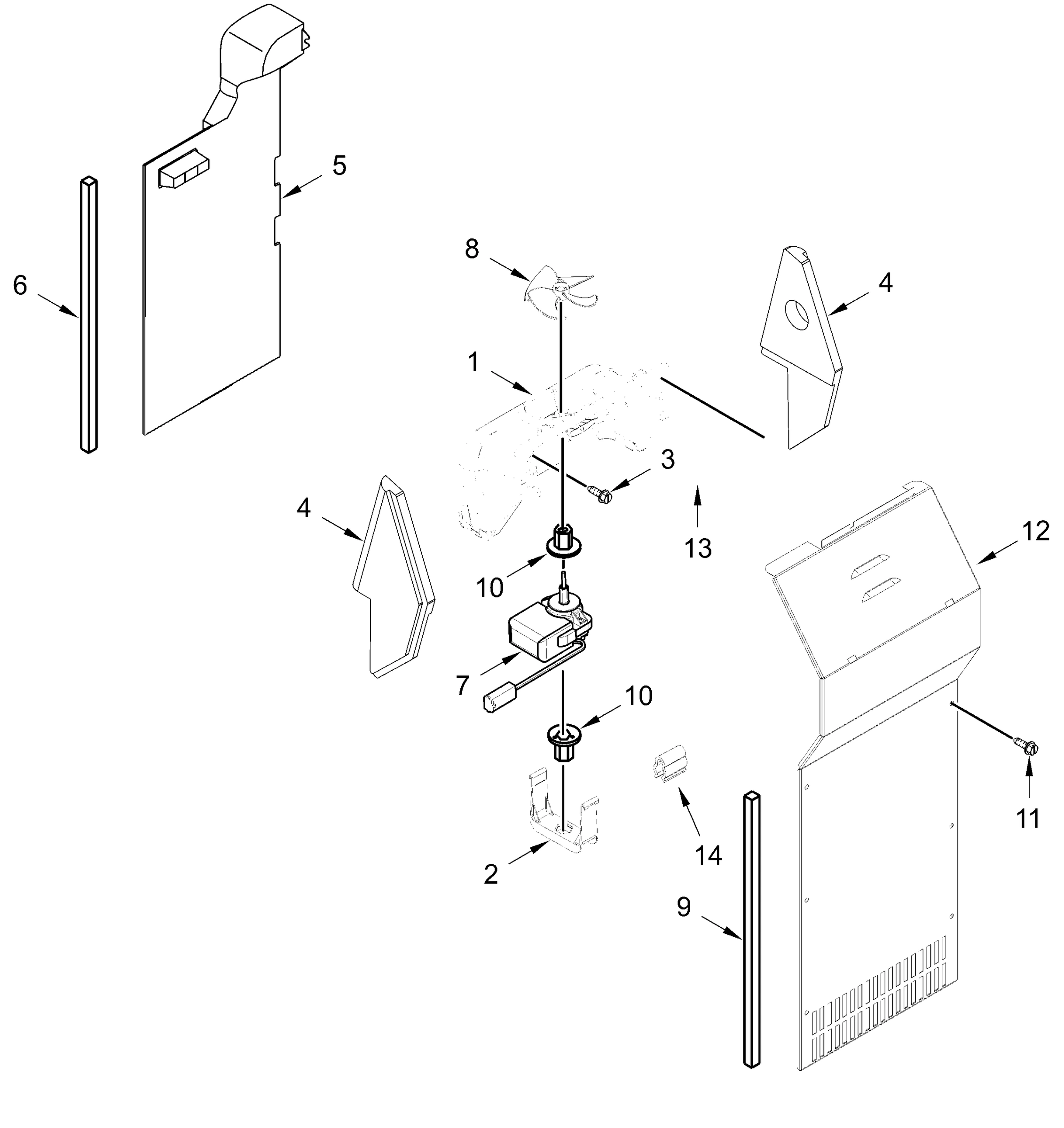 5

6

8

4

1

3

4

13

12

10

7

10

11

14

2

9