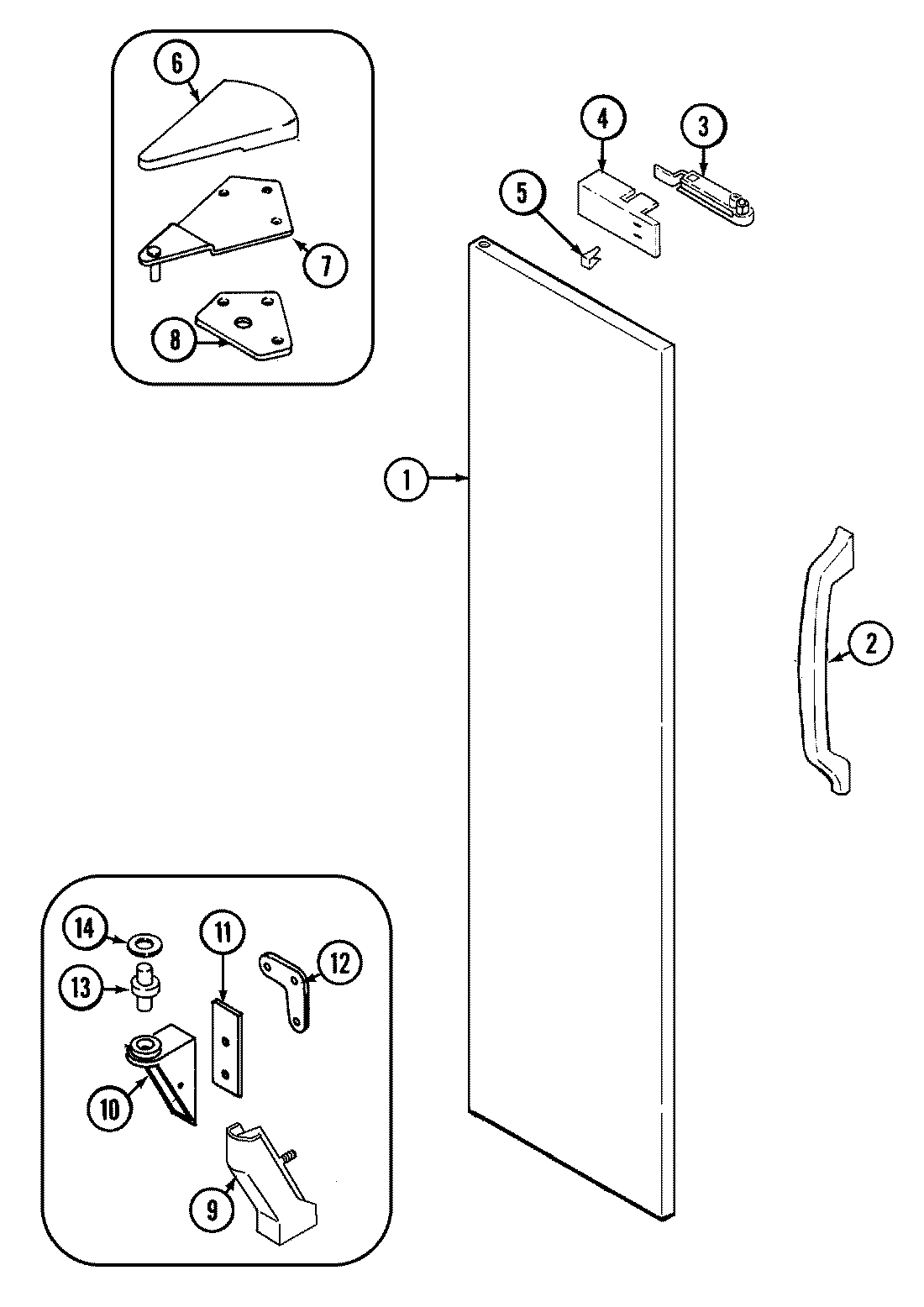 6
7
8
4
3
5
1
2
14
13
11
12
10
9