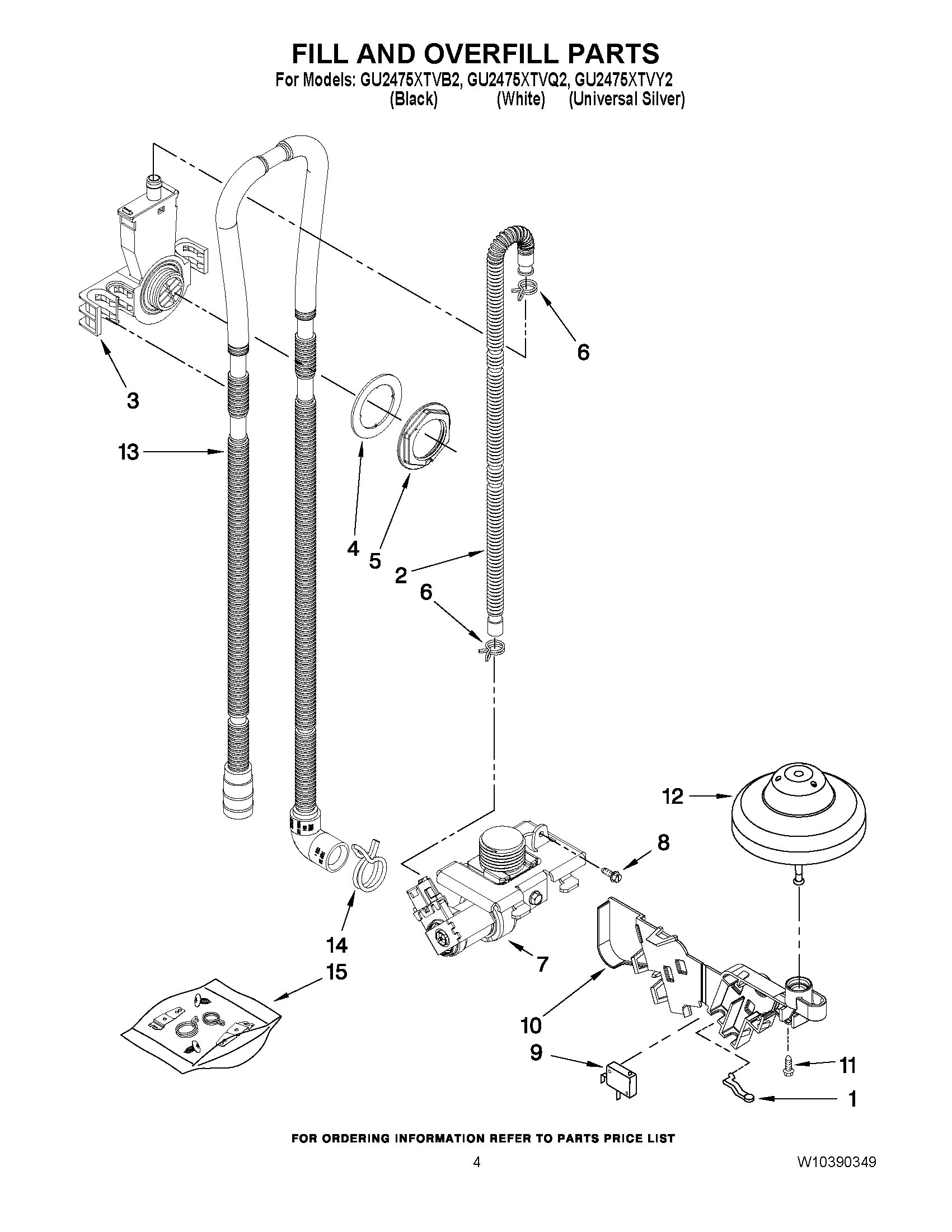 FILL AND OVERFILL PARTS
For Models: GU2475XTVB2, GU2475XTVQ2, GU2475XTVY2
(Black) (White) (Universal Silver)

6
3
13
4
5
2
6
12
8
14
7
15
10
9
11
1

FOR ORDERING INFORMATION REFER TO PARTS PRICE LIST

4

W10390349