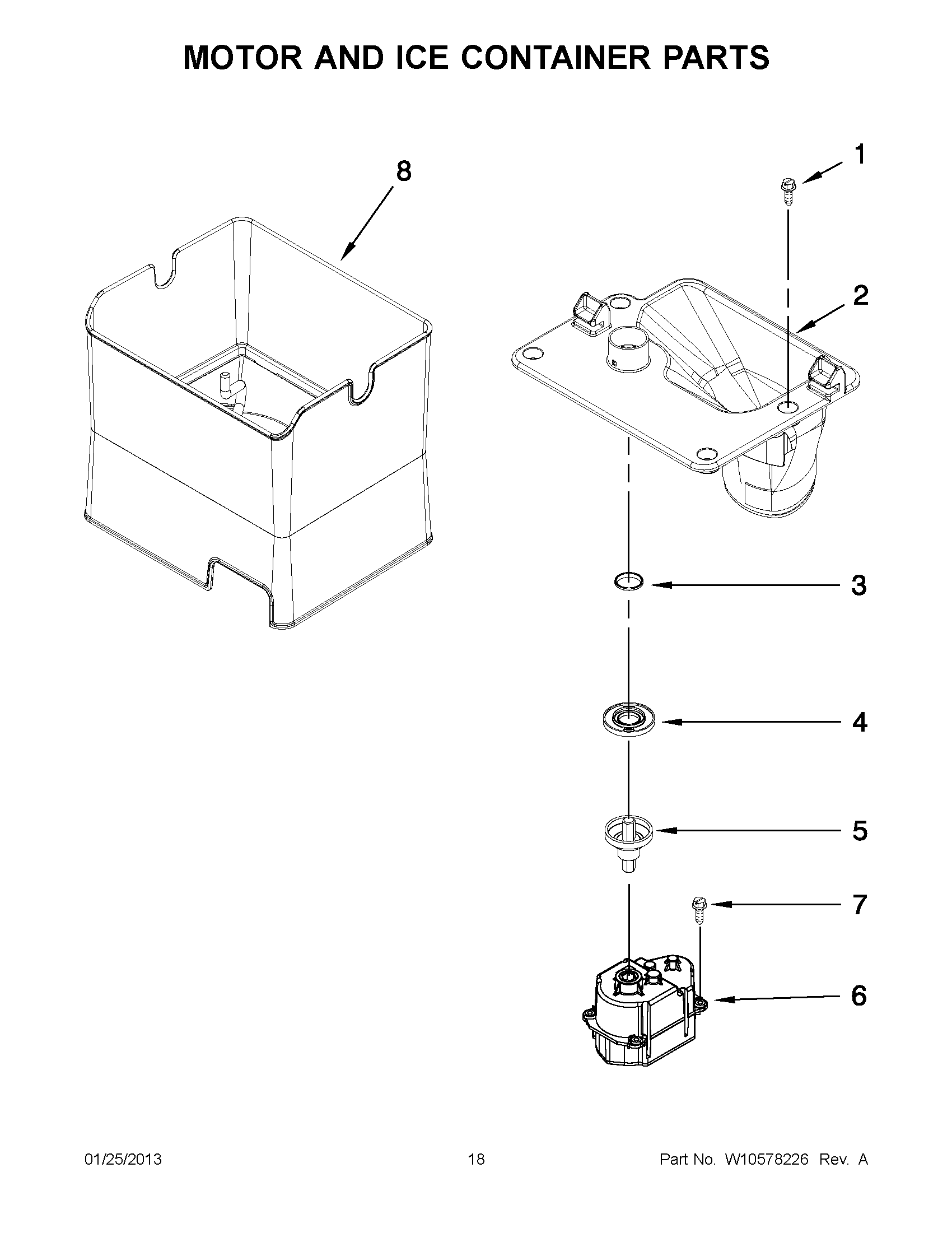 MOTOR AND ICE CONTAINER PARTS

8

1

2

3

4

5

7

6

01/25/2013

18

Part No. W10578226 Rev. A