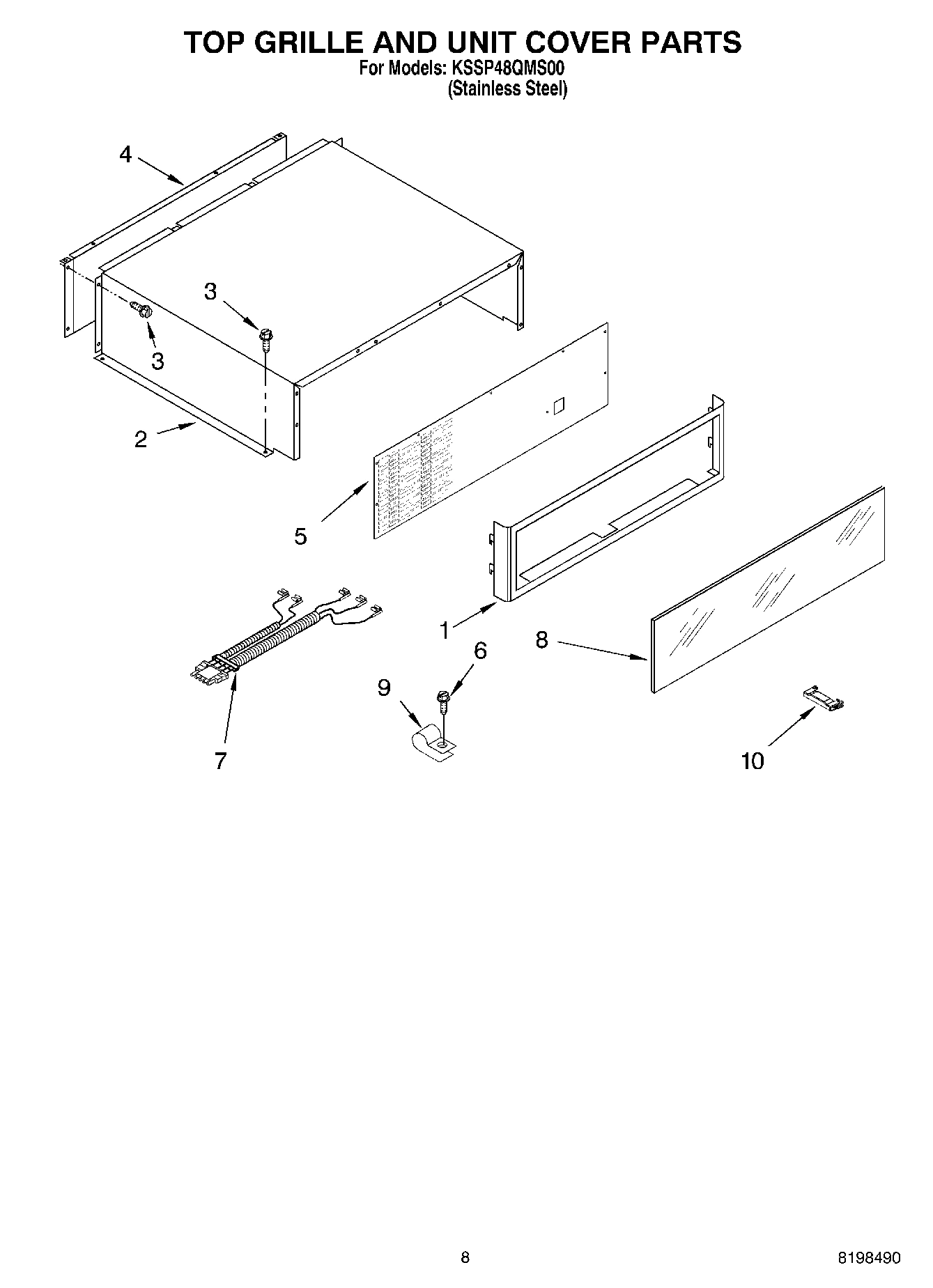 TOP GRILLE AND UNIT COVER PARTS
For Models: KSSP48QMS00
(Stainless Steel)

4
3
3
2
5
1
8
6
9
7
10

8

8198490