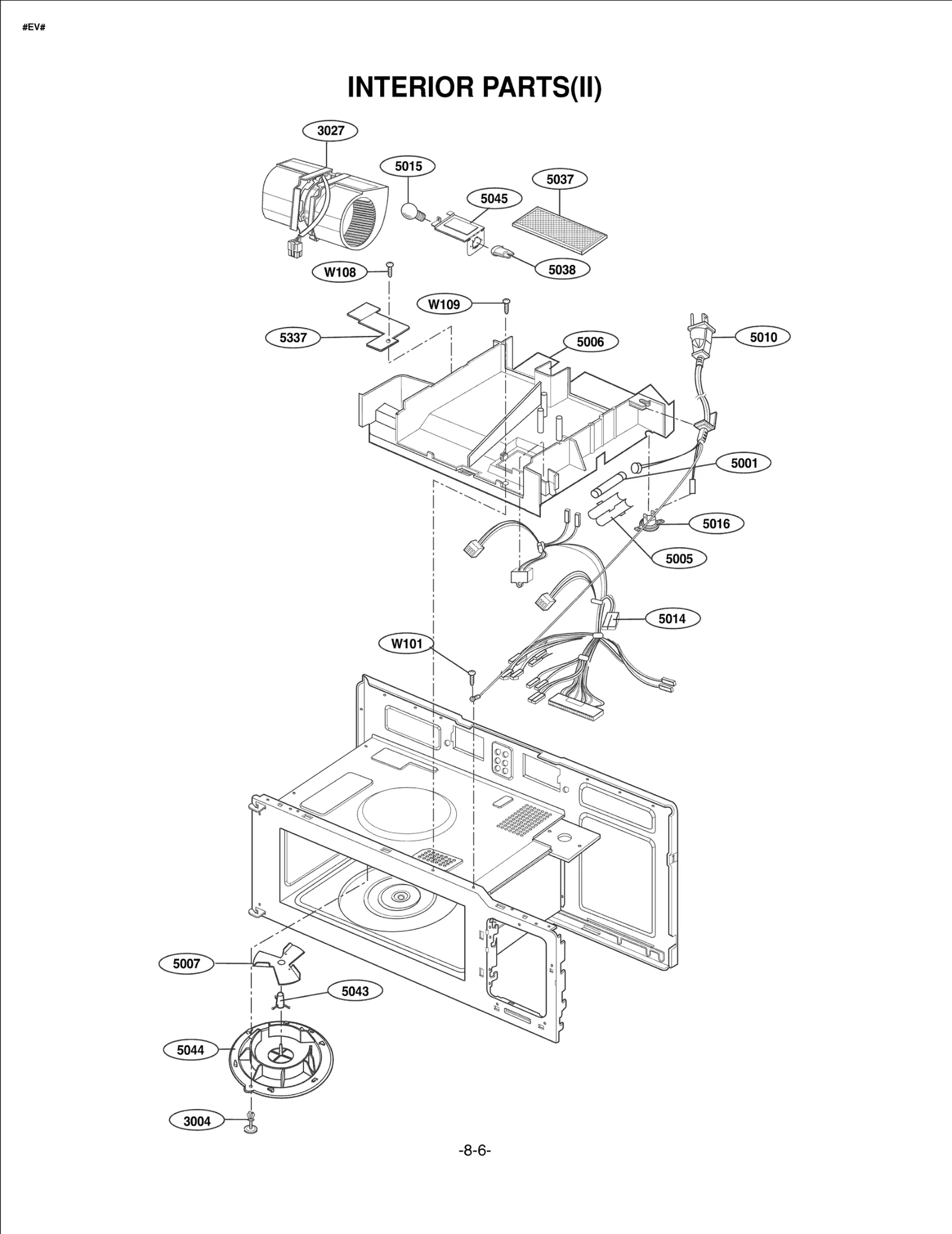 #EV#

INTERIOR PARTS(II)

3027

5015

5037

5045

5038

W108

W109

5337

5006

5010

5001

5016

5005

5014

W101

5007

5043

5044

3004

-8-6-