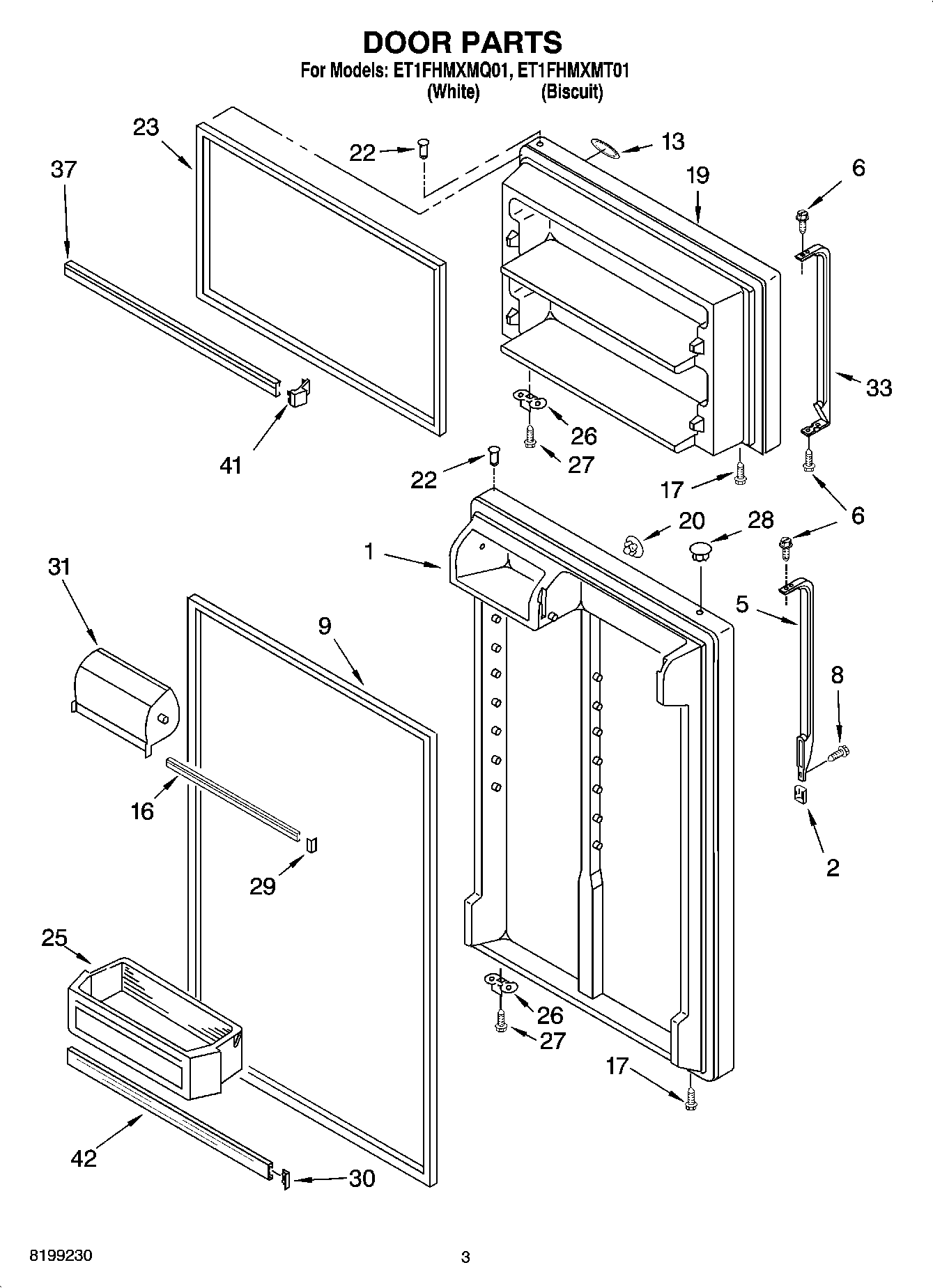 DOOR PARTS
For Models: ET1FHMXMQ01, ET1FHMXMT01
(White) (Biscuit)

23
37
22
13
19
6
33
41
26
27
22
17
6
20
28
1
31
9
5
8
16
29
2
25
26
27
17
42
30

8199230
3