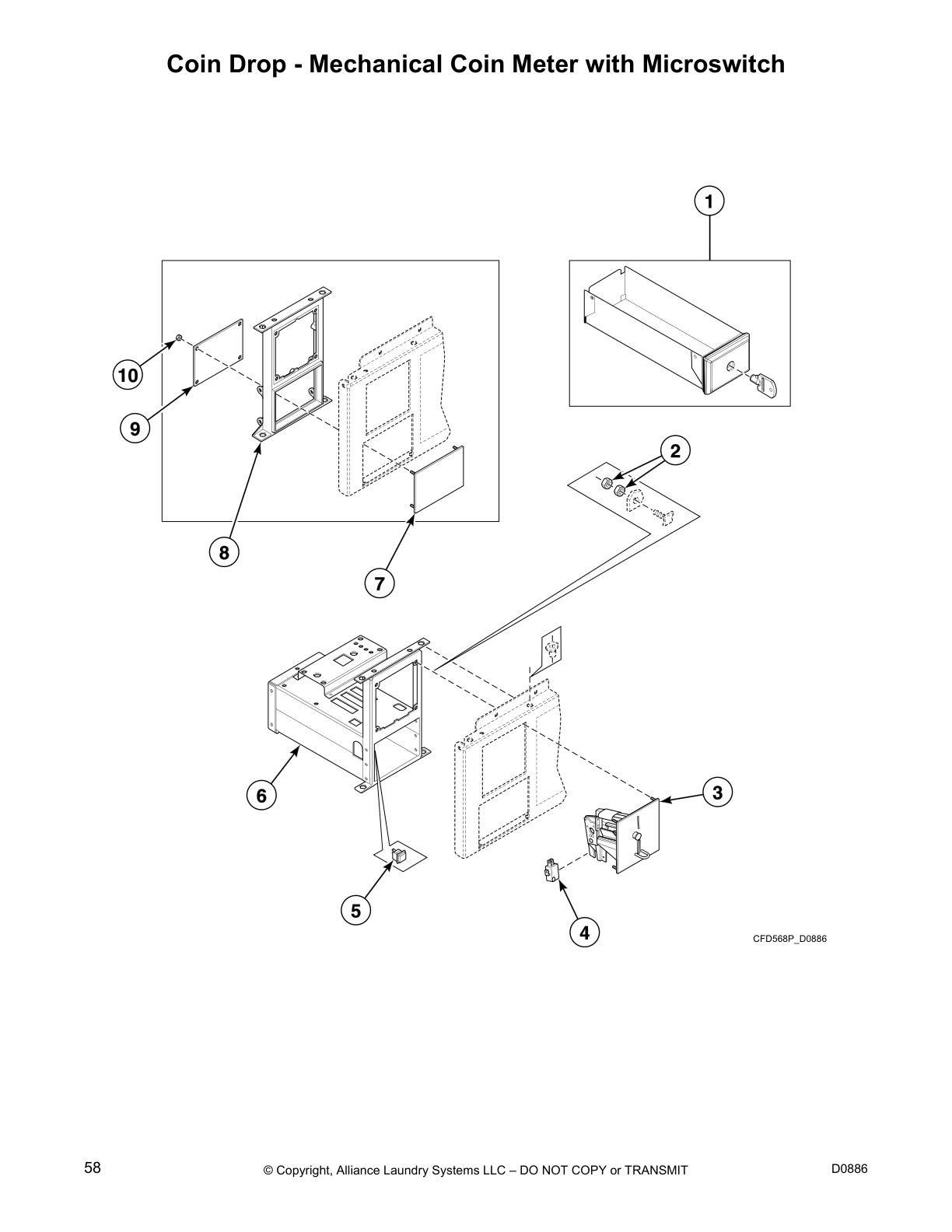 Coin Drop - Mechanical Coin Meter with Microswitch

1

10

9

2

8

7

6

3

5

4

CFD568P_D0886

58

© Copyright, Alliance Laundry Systems LLC – DO NOT COPY or TRANSMIT

D0886