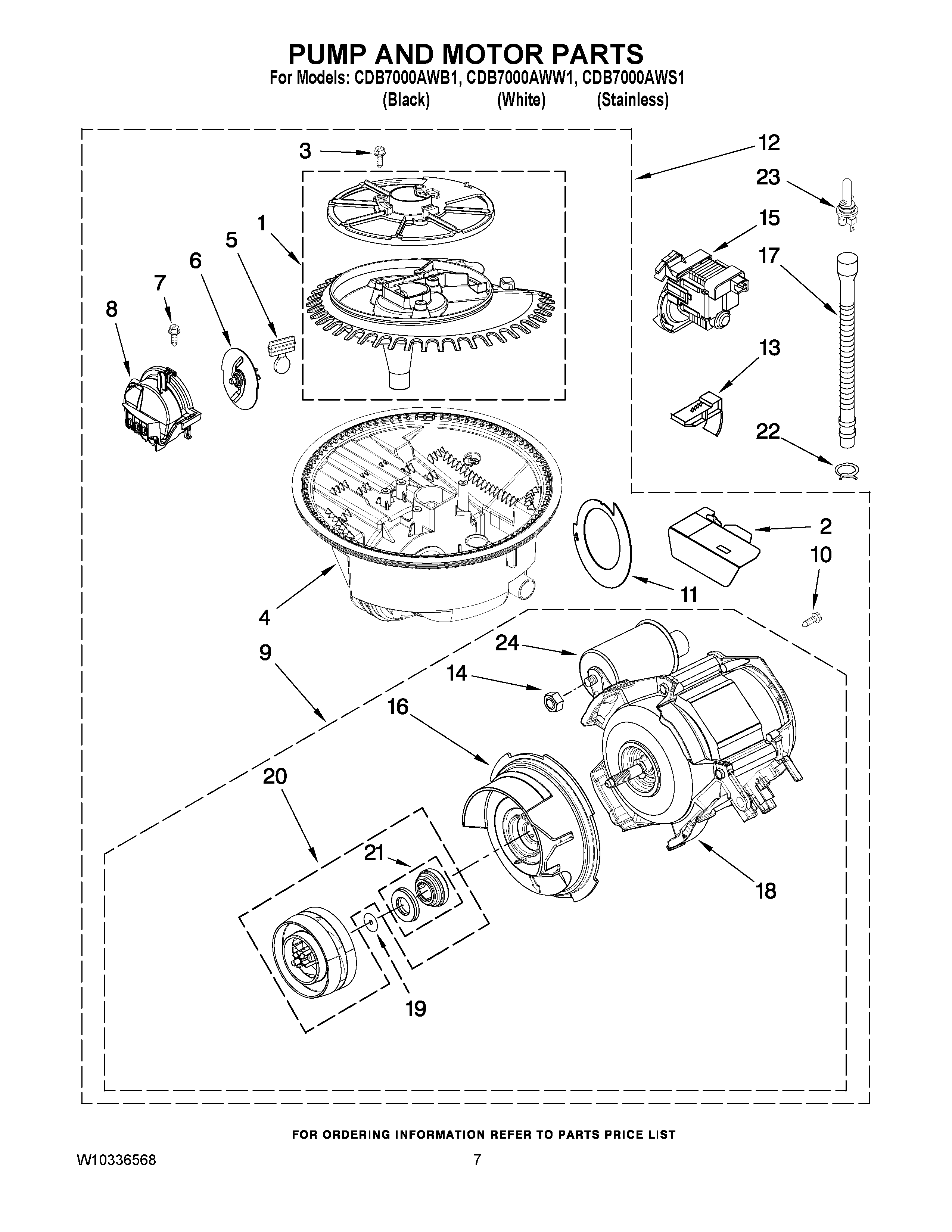 PUMP AND MOTOR PARTS
For Models: CDB7000AWB1, CDB7000AWW1, CDB7000AWS1
(Black) (White) (Stainless)

3
12
23
1
15
5
17
6
7
8
13
22
2
10
11
4
24
9
14
16
20
21
18
19

FOR ORDERING INFORMATION REFER TO PARTS PRICE LIST

W10336568
7