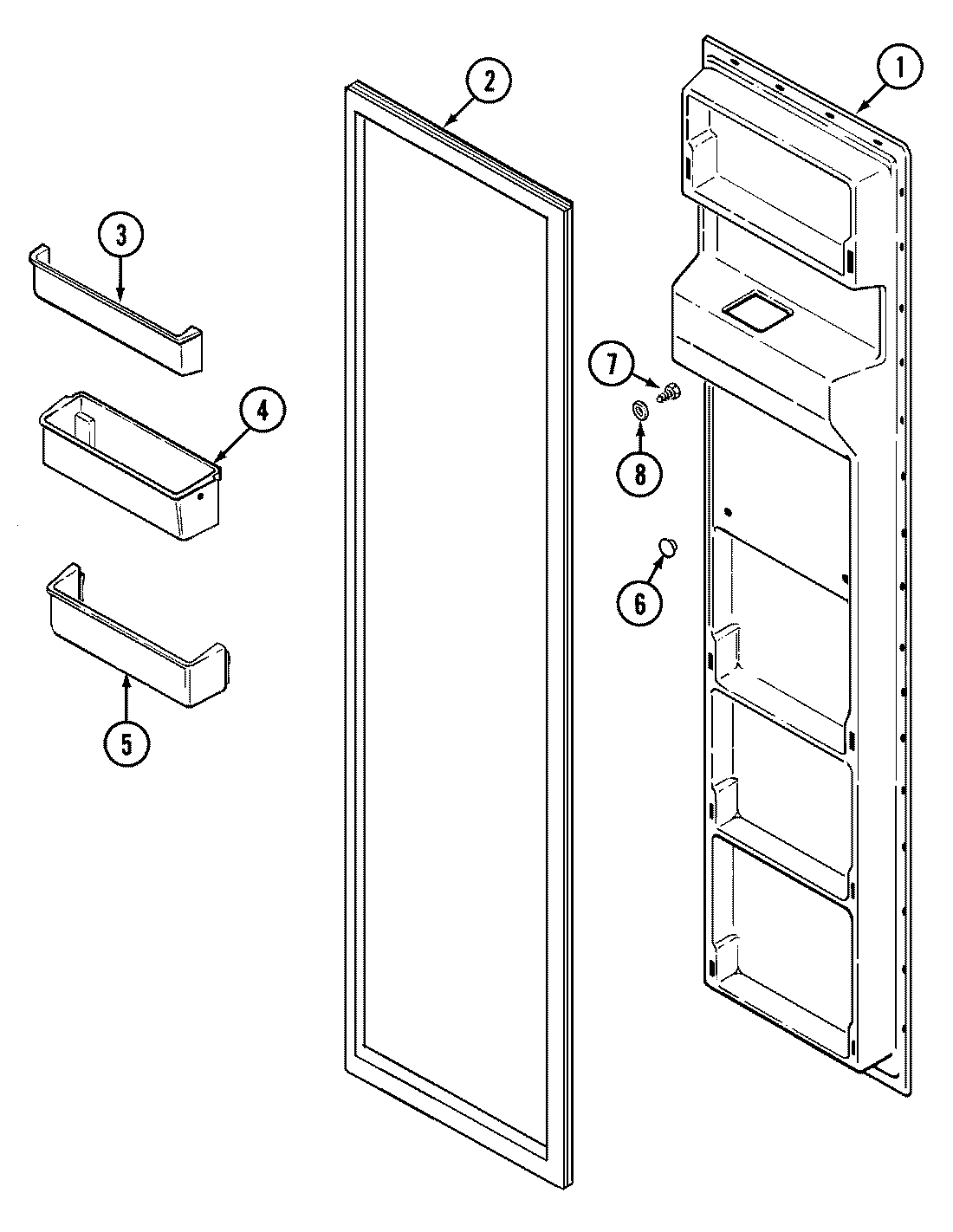 2
1
3
4
7
8
6
5