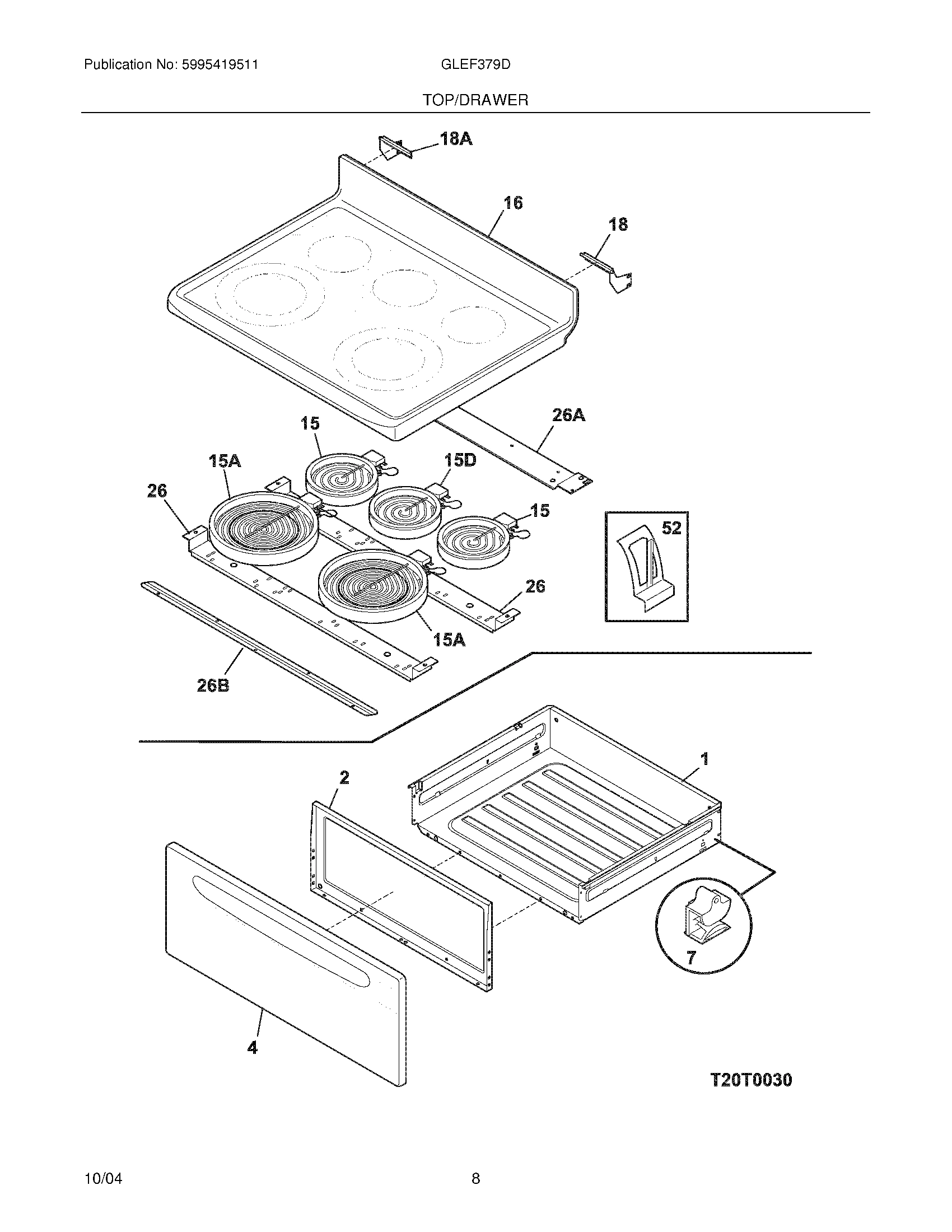 Publication No: 5995419511

GLEF379D

TOP/DRAWER

18A

16

18

26A

15

15A

15D

26

15

52

26

15A

26B

1

2

7

4

T20T0030

10/04

8