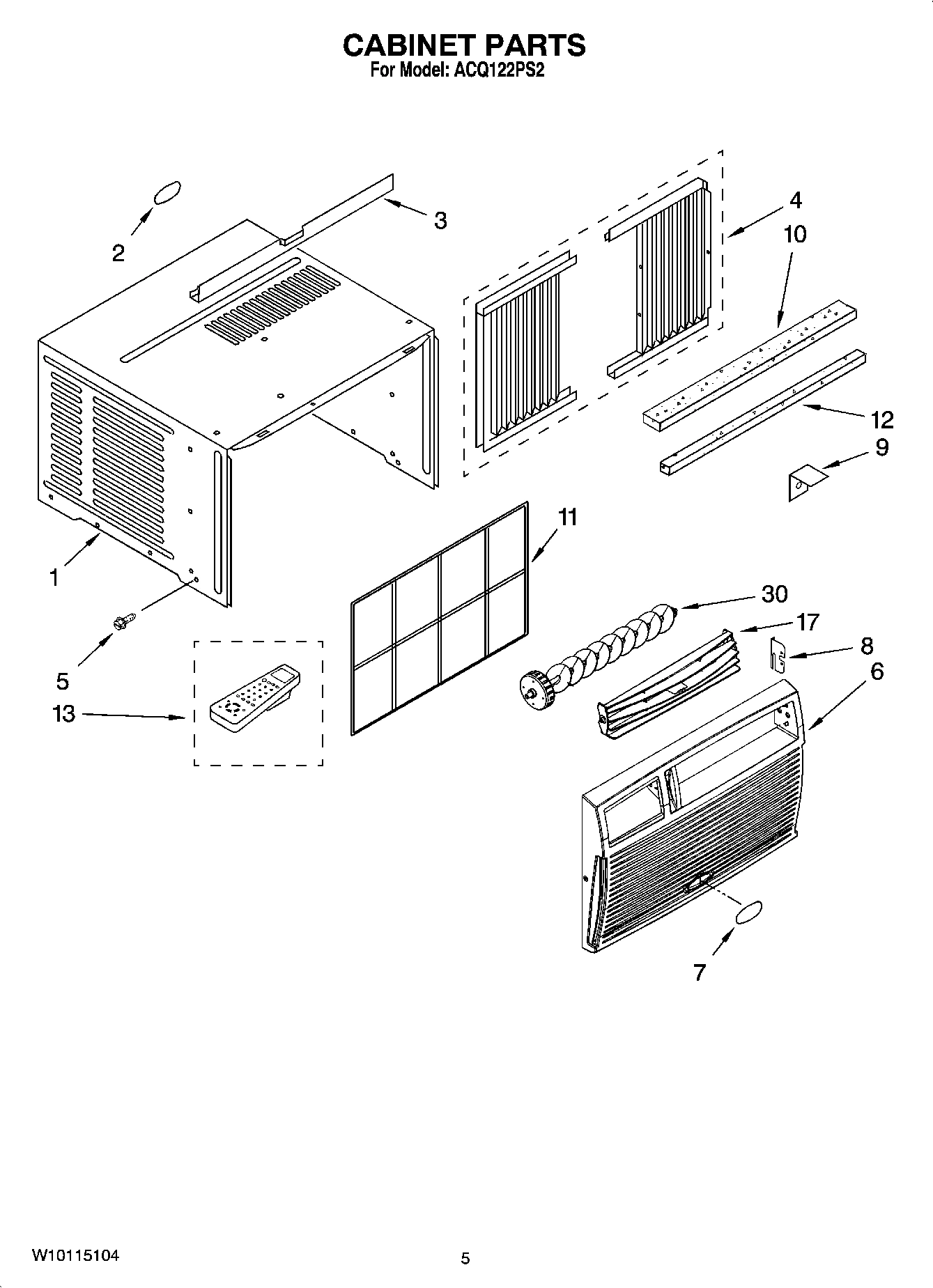 CABINET PARTS
For Model: ACQ122PS2

2
3
4
10
12
9
1
11
5
13
30
17
8
6
7

W10115104
5