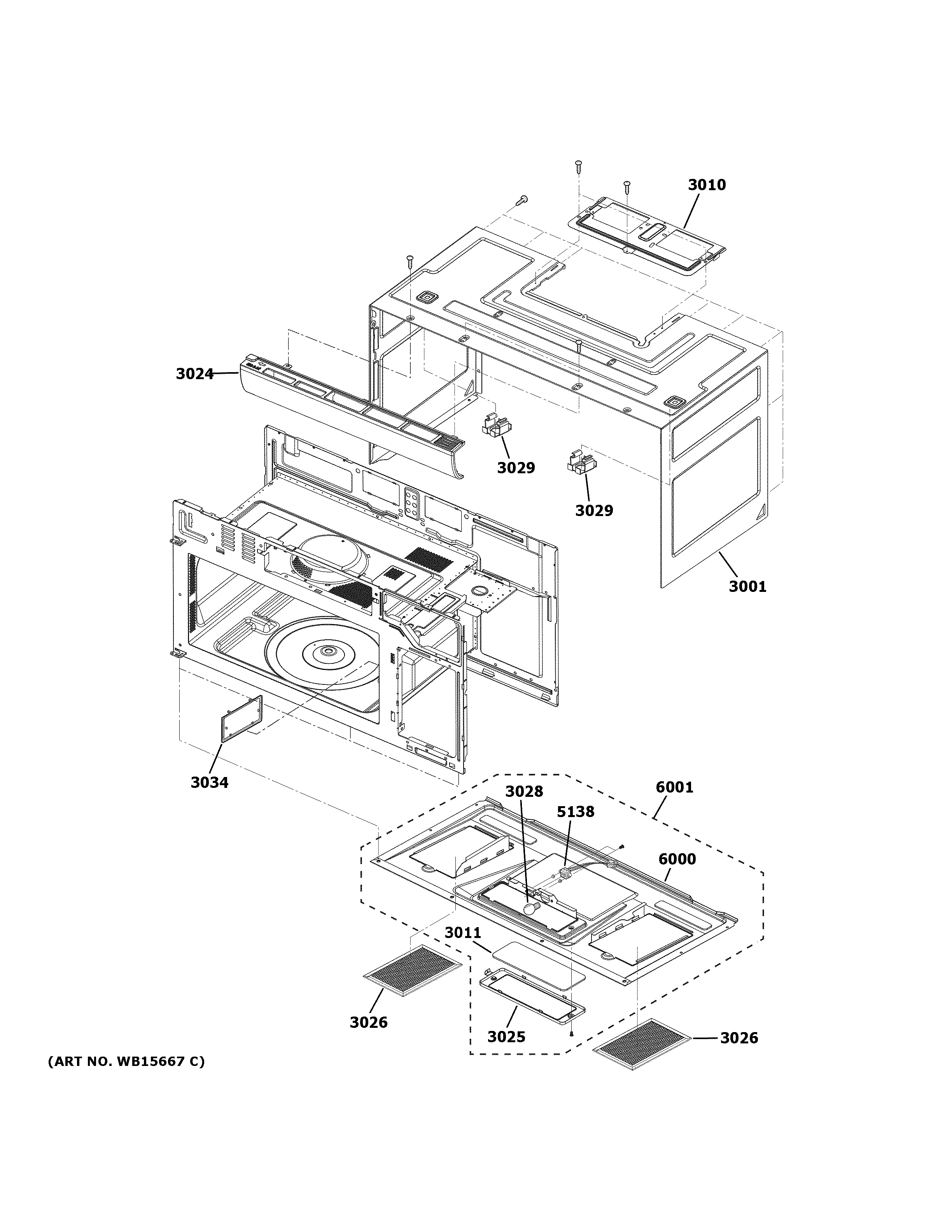 3010

3024

3029

3029

3001

3034

3028

6001

5138

6000

3011

3026

3025

3026

(ART NO. WB15667 C)